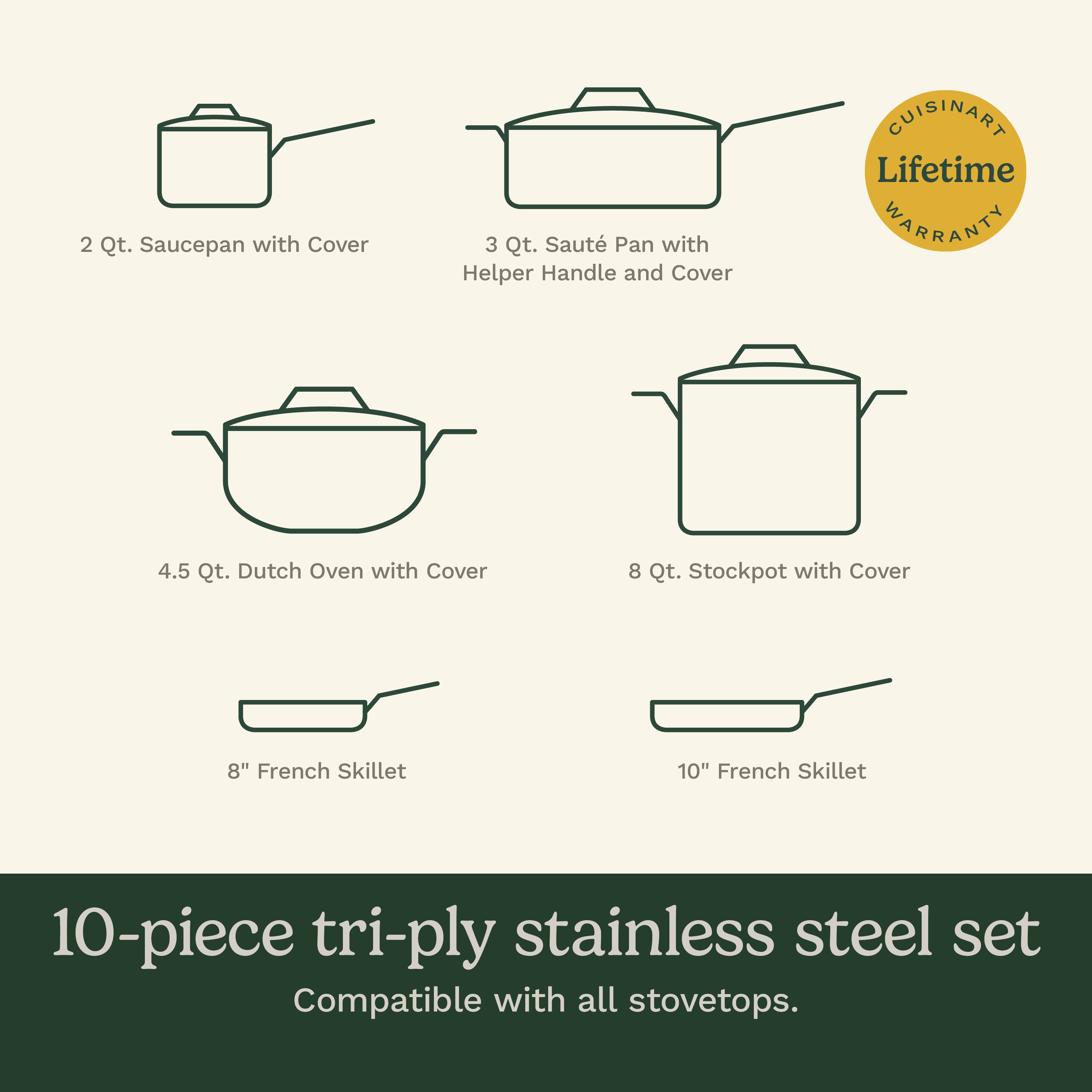 2 Qt. Saucepan with Cover

3 Qt. Sauté Pan with Helper Handle and Cover

CUISINART
Lifetime
WARRANTY

4.5 Qt. Dutch Oven with Cover

8 Qt. Stockpot with Cover

8" French Skillet

10" French Skillet

10-piece tri-ply stainless steel set

Compatible with all stovetops.