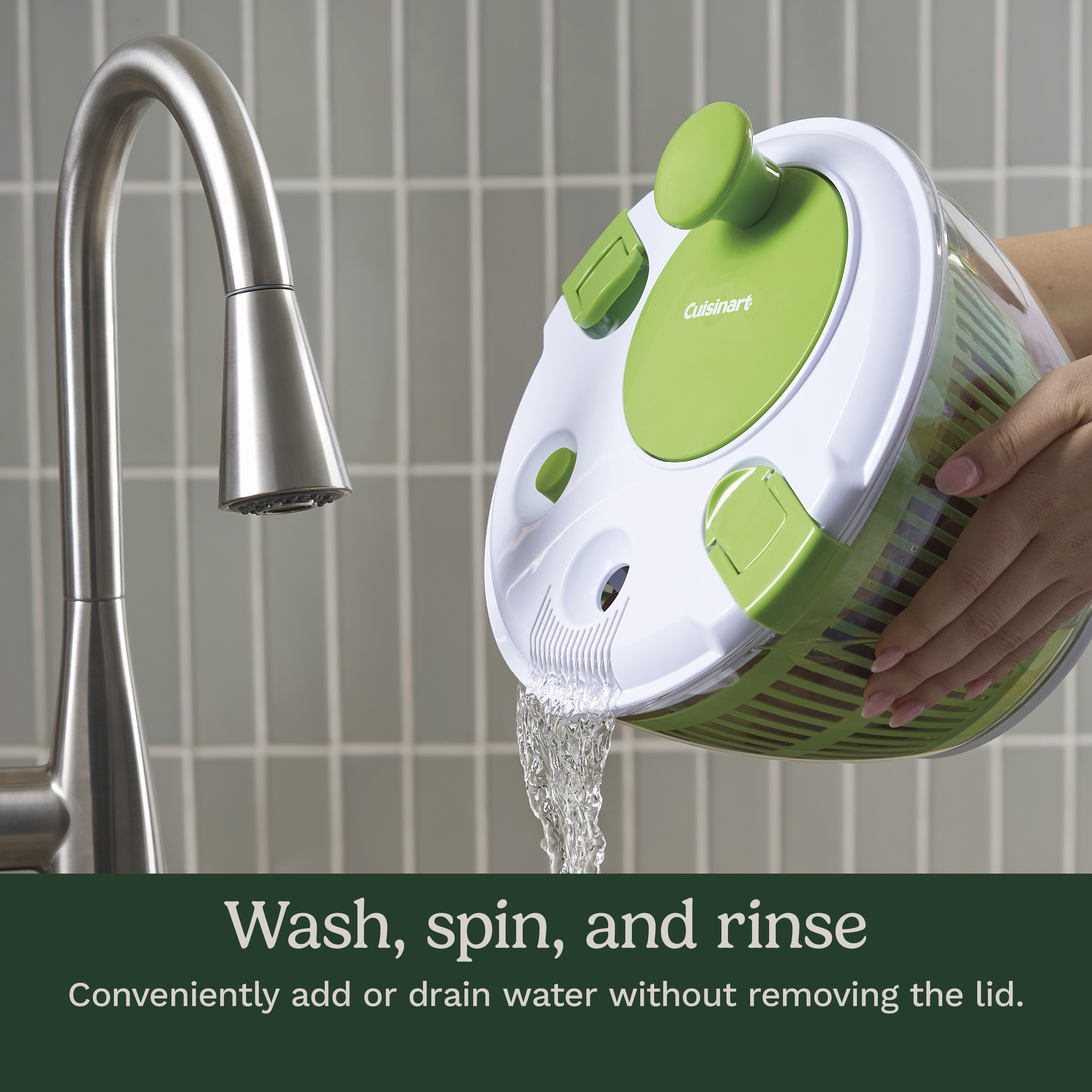 Cuisinart

Wash, spin, and rinse

Conveniently add or drain water without removing the lid.