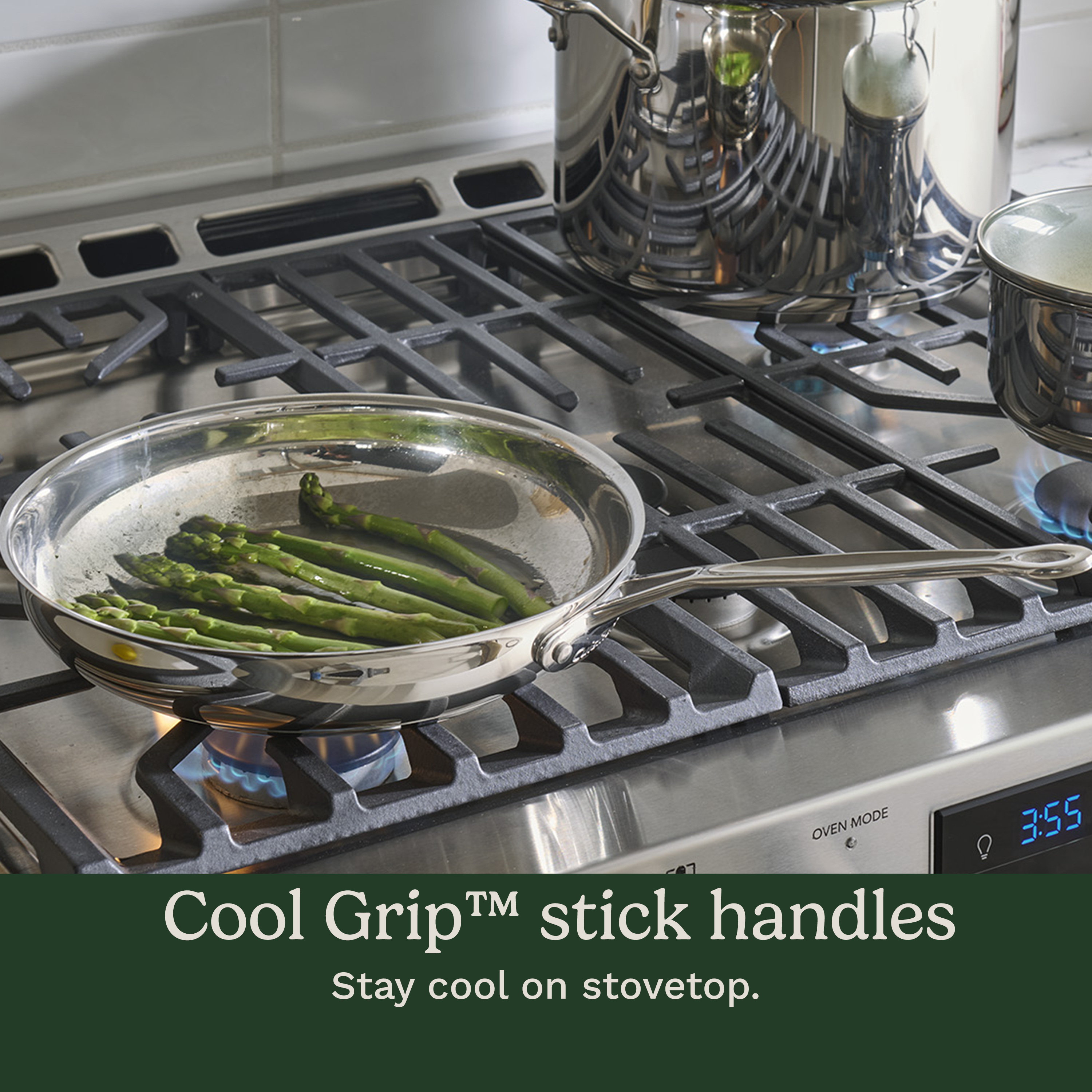 OVEN MODE

3:55

Cool Grip™ stick handles

Stay cool on stovetop.