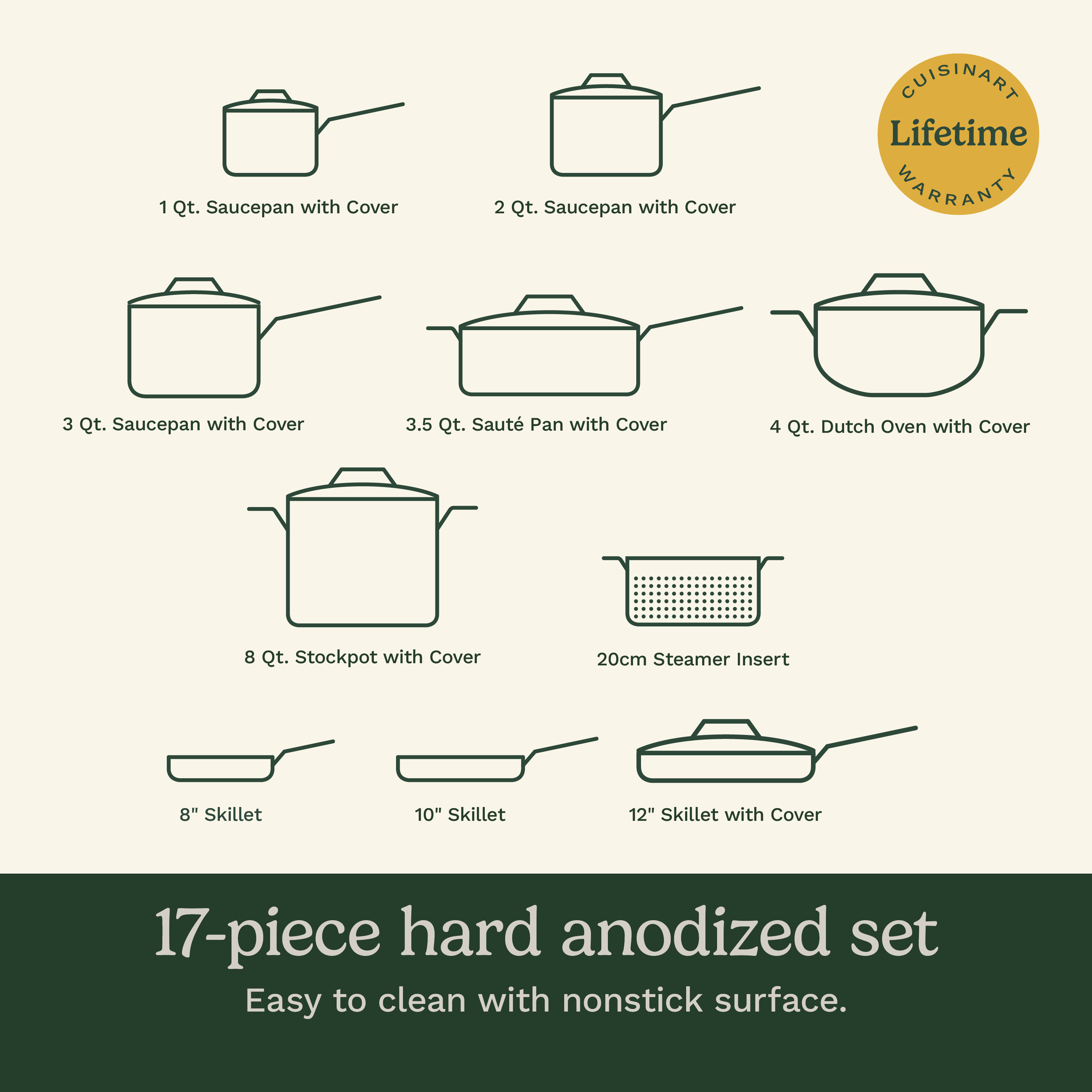 1 Qt. Saucepan with Cover

2 Qt. Saucepan with Cover

CUISINART
Lifetime
WARRANTY

3 Qt. Saucepan with Cover

3.5 Qt. Sauté Pan with Cover

4 Qt. Dutch Oven with Cover

8 Qt. Stockpot with Cover

20cm Steamer Insert

8" Skillet

10" Skillet

12" Skillet with Cover

17-piece hard anodized set

Easy to clean with nonstick surface.