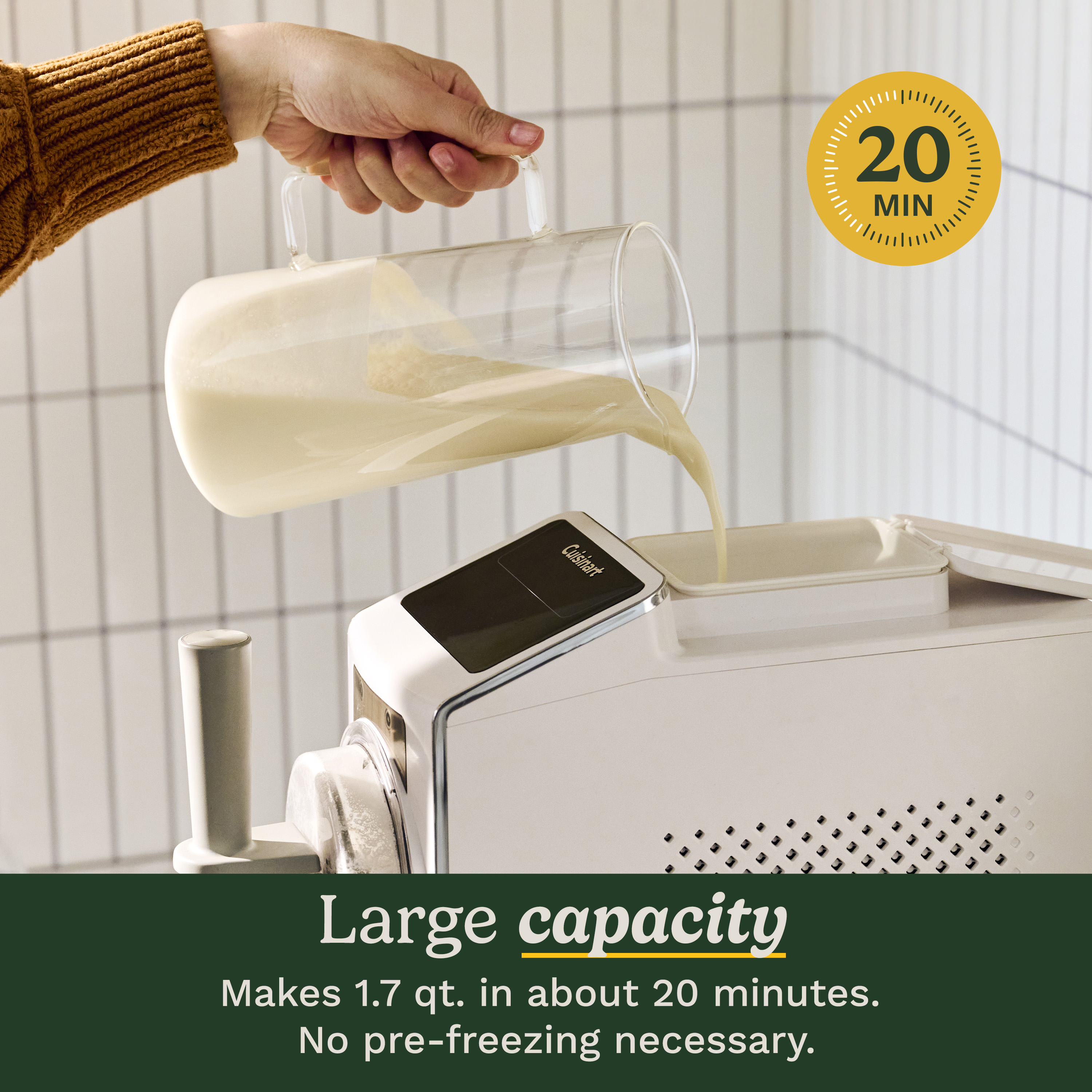 20 MIN

Cuisinart

Large capacity

Makes 1.7 qt. in about 20 minutes.
No pre-freezing necessary.