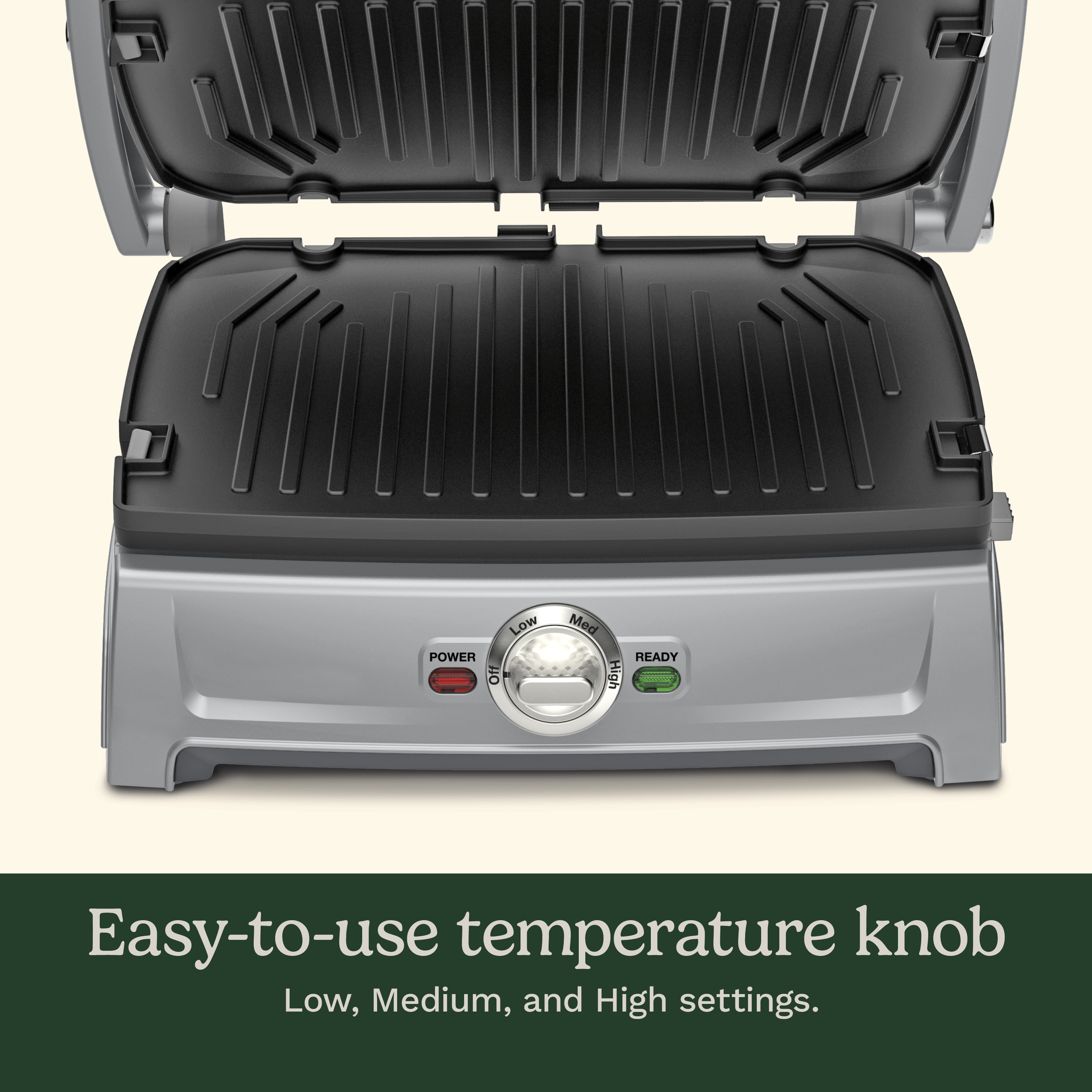 POWER

Off Low Med High

READY

Easy-to-use temperature knob

Low, Medium, and High settings.