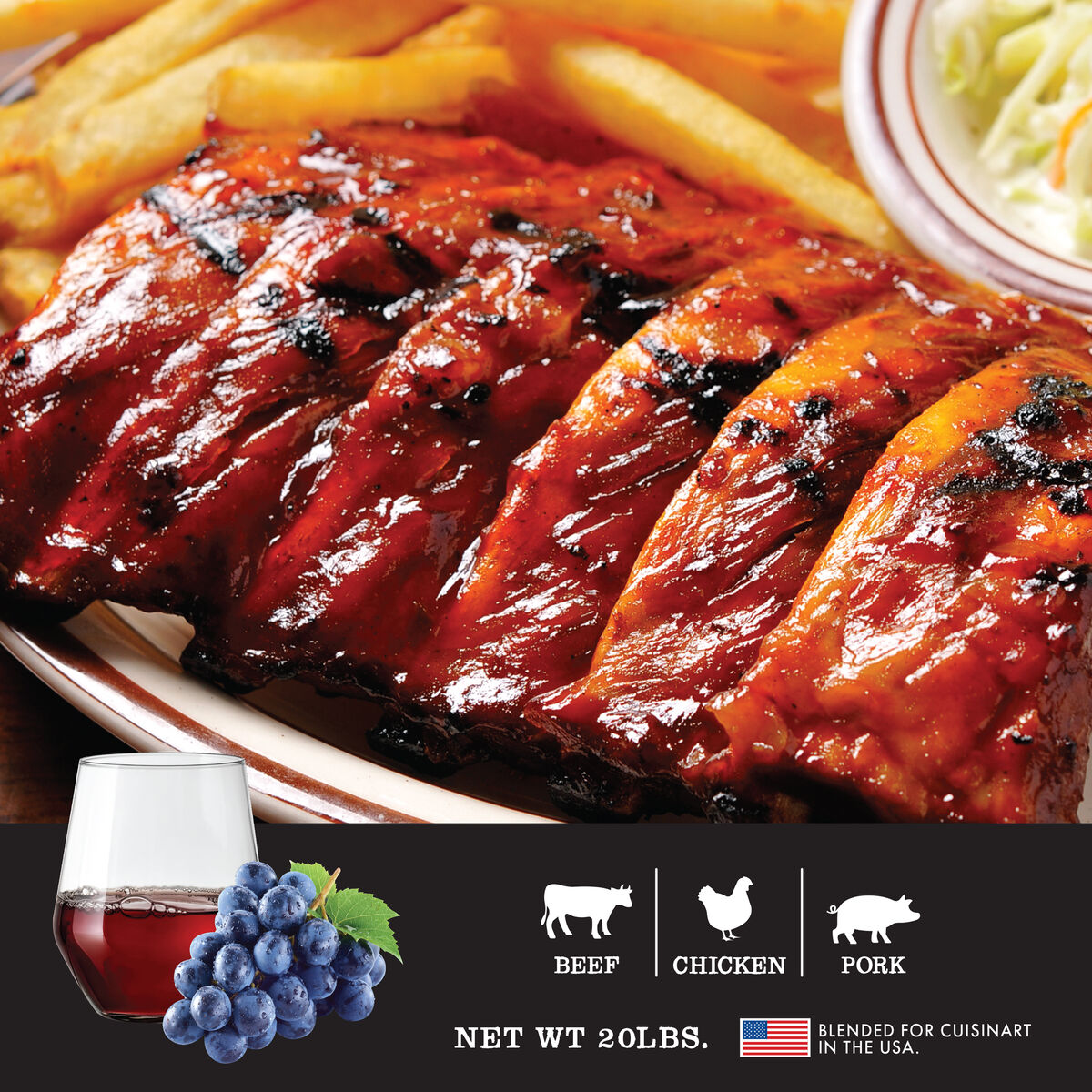 BEEF
CHICKEN
PORK

NET WT 20LBS.

BLENDED FOR CUISINART IN THE USA.