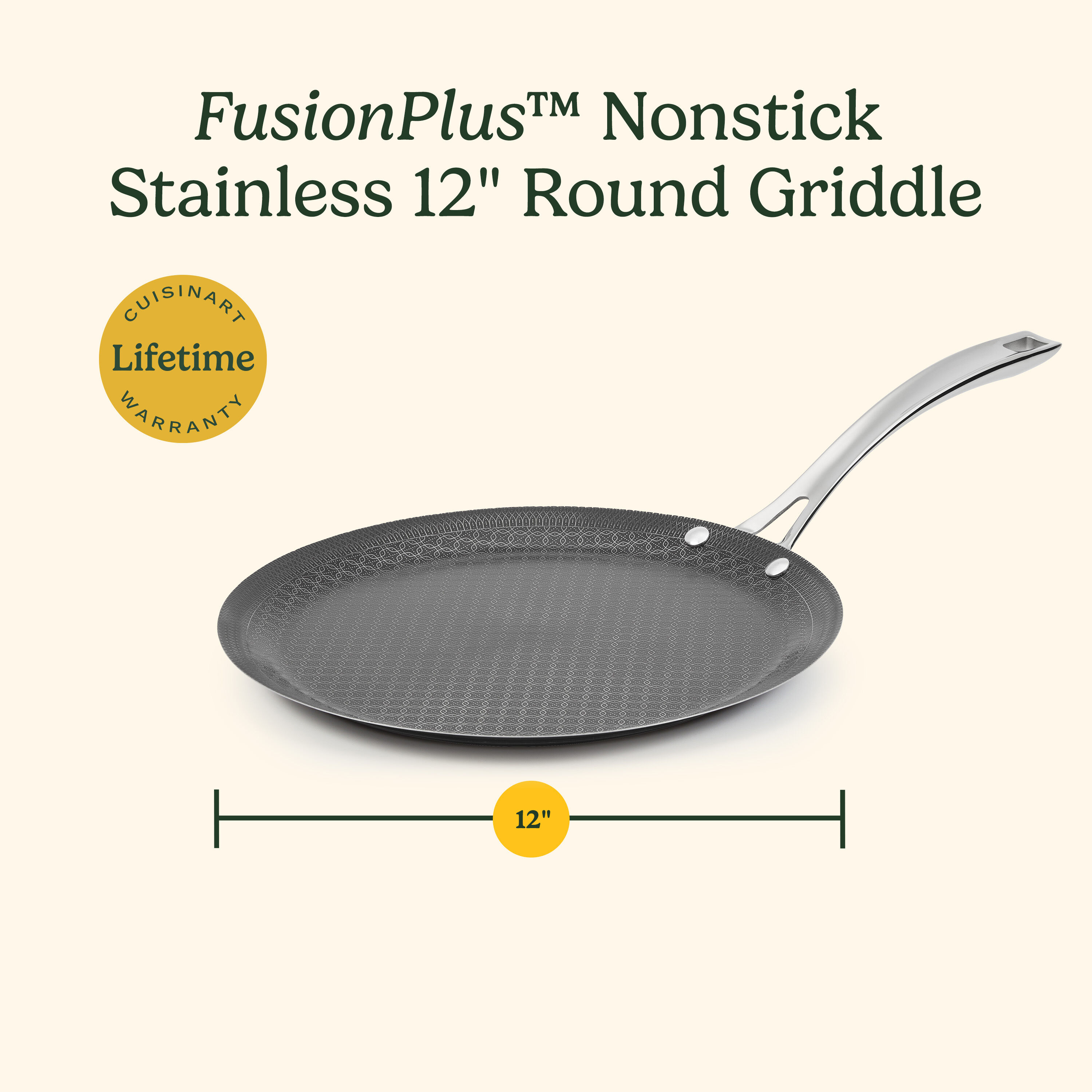 FusionPlus™ Nonstick Stainless 12" Round Griddle

CUISINART
Lifetime
WARRANTY

12"