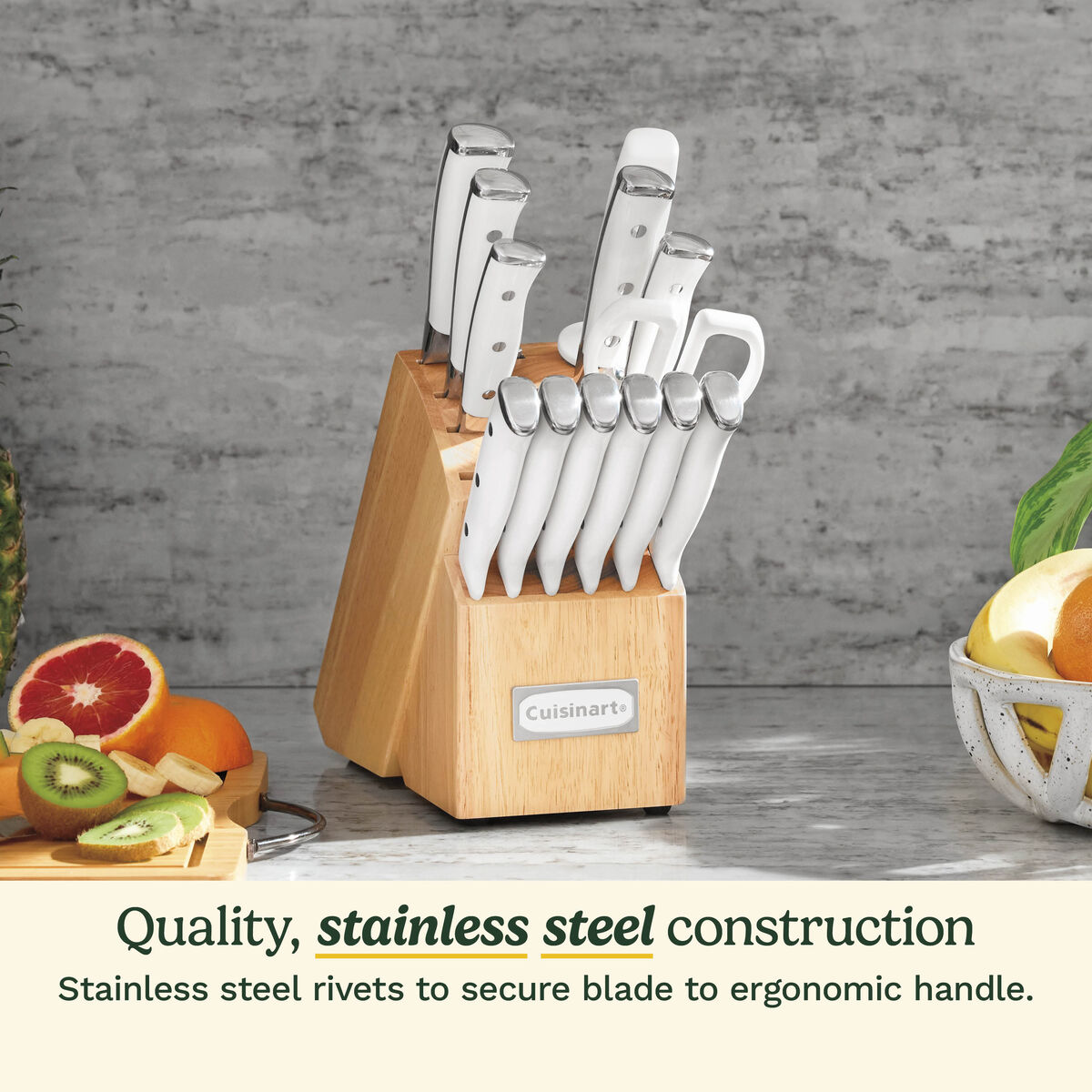 Cuisinart

Quality, stainless steel construction

Stainless steel rivets to secure blade to ergonomic handle.