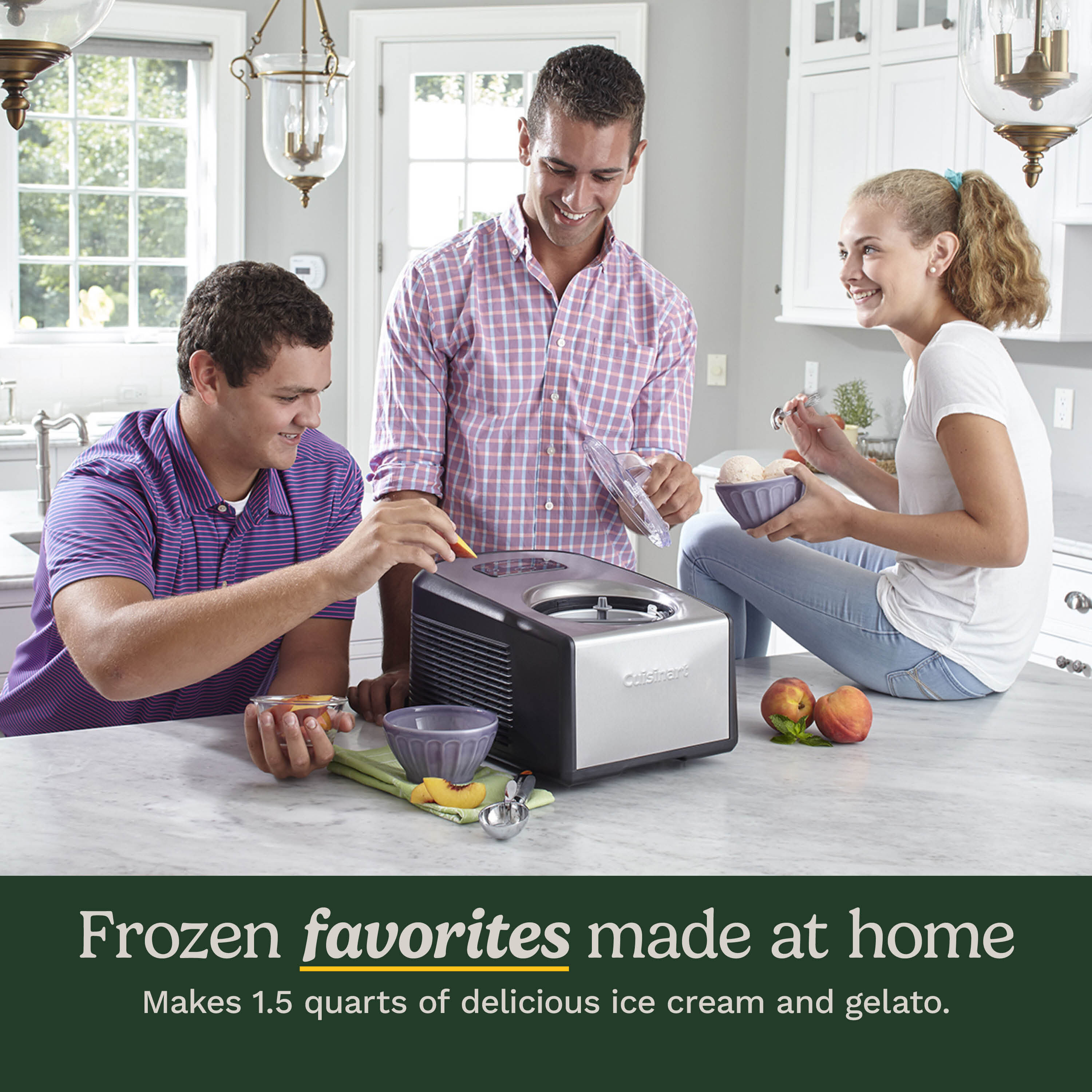 Cuisinart

Frozen favorites made at home

Makes 1.5 quarts of delicious ice cream and gelato.