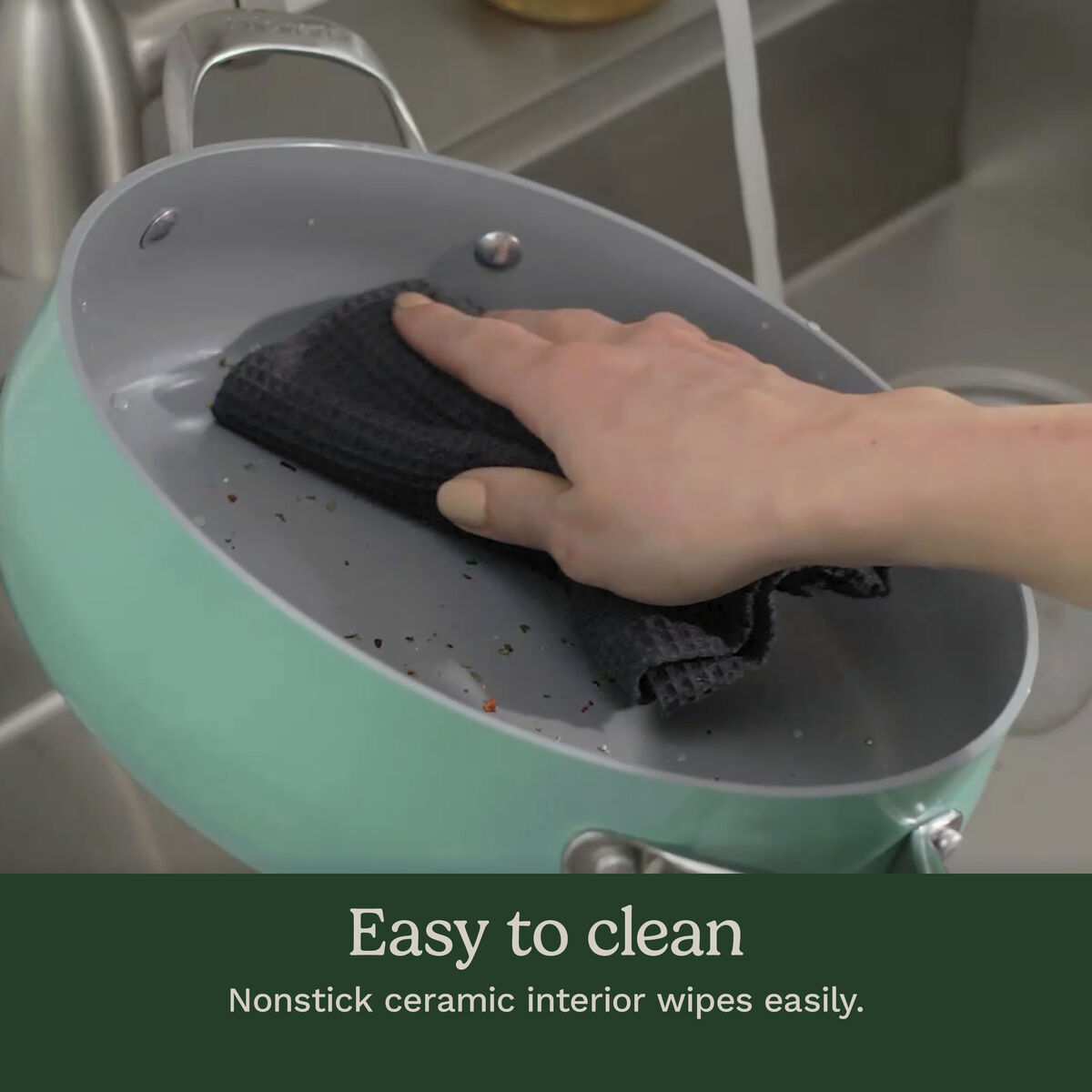 Easy to clean
Nonstick ceramic interior wipes easily.