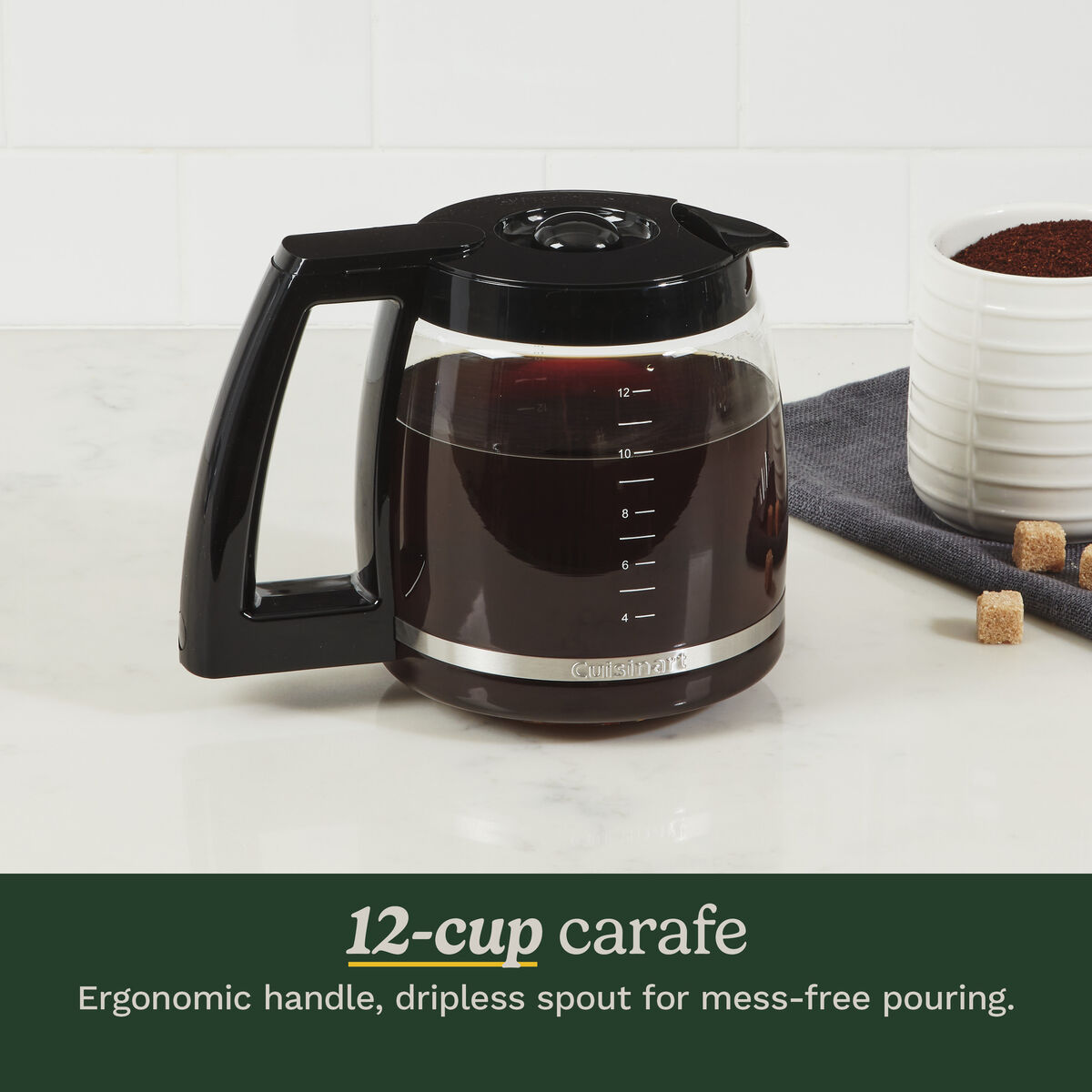 12
10
8
6
4
Cuisinart

12-cup carafe
Ergonomic handle, dripless spout for mess-free pouring.