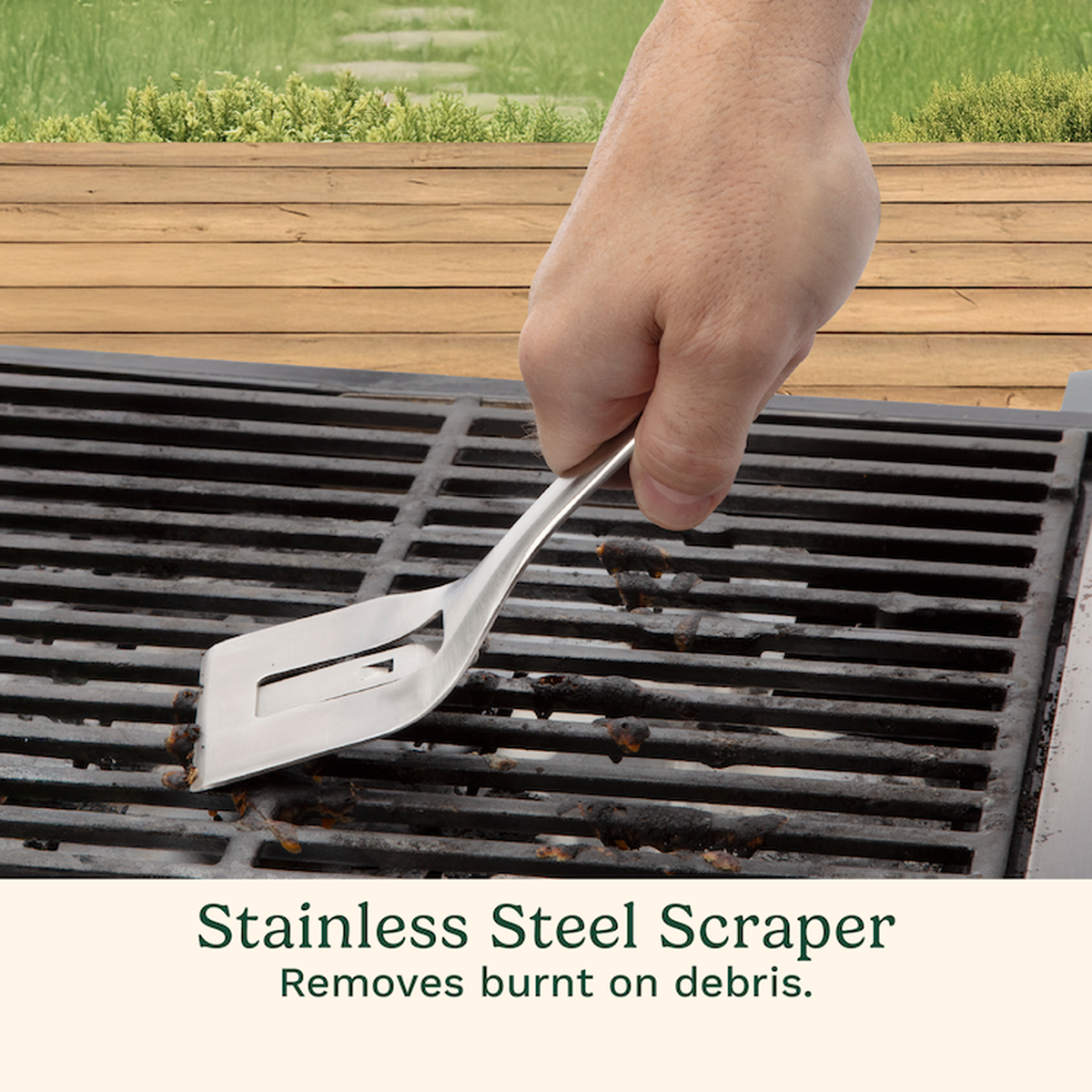 Stainless Steel Scraper
Removes burnt on debris.