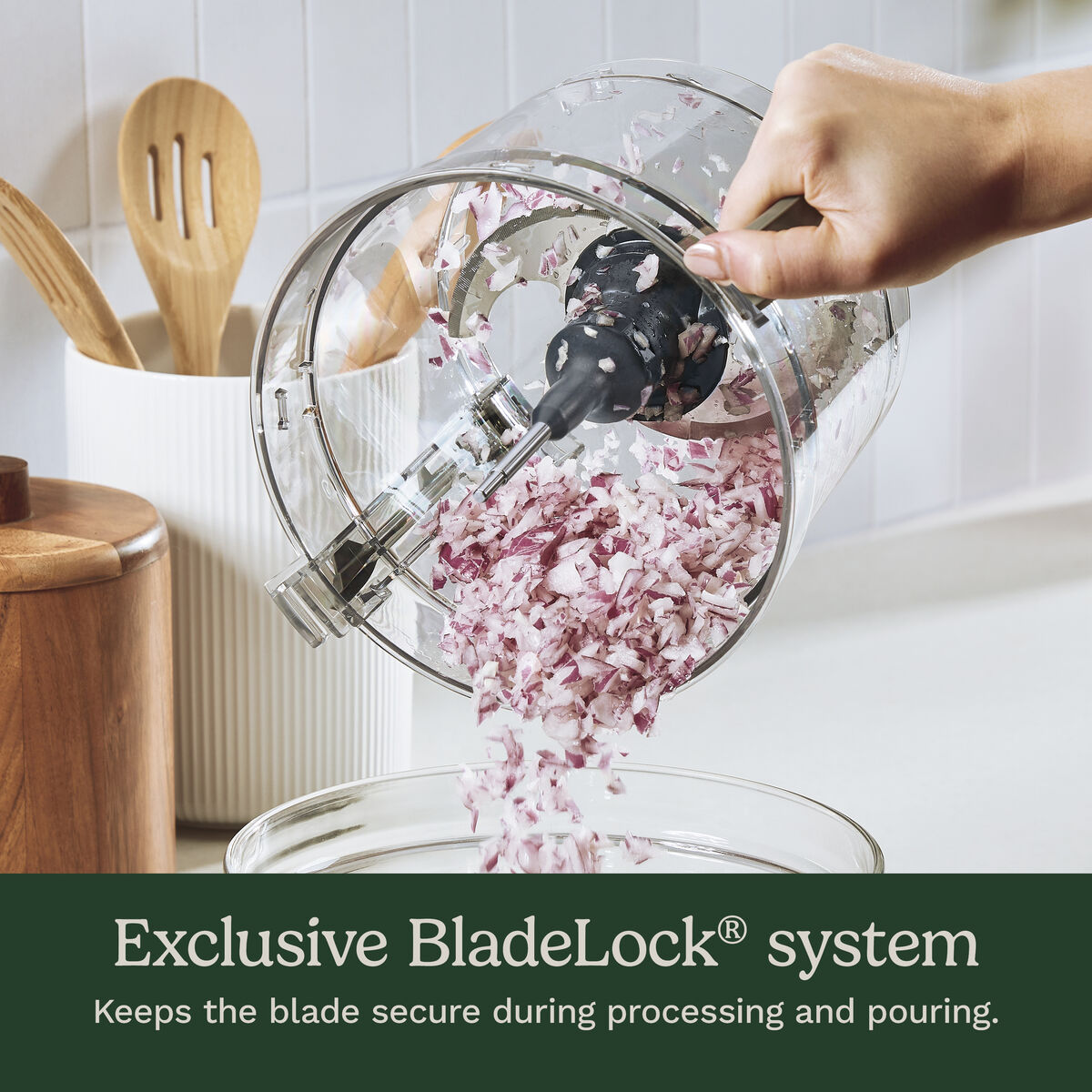 Exclusive BladeLock® system

Keeps the blade secure during processing and pouring.