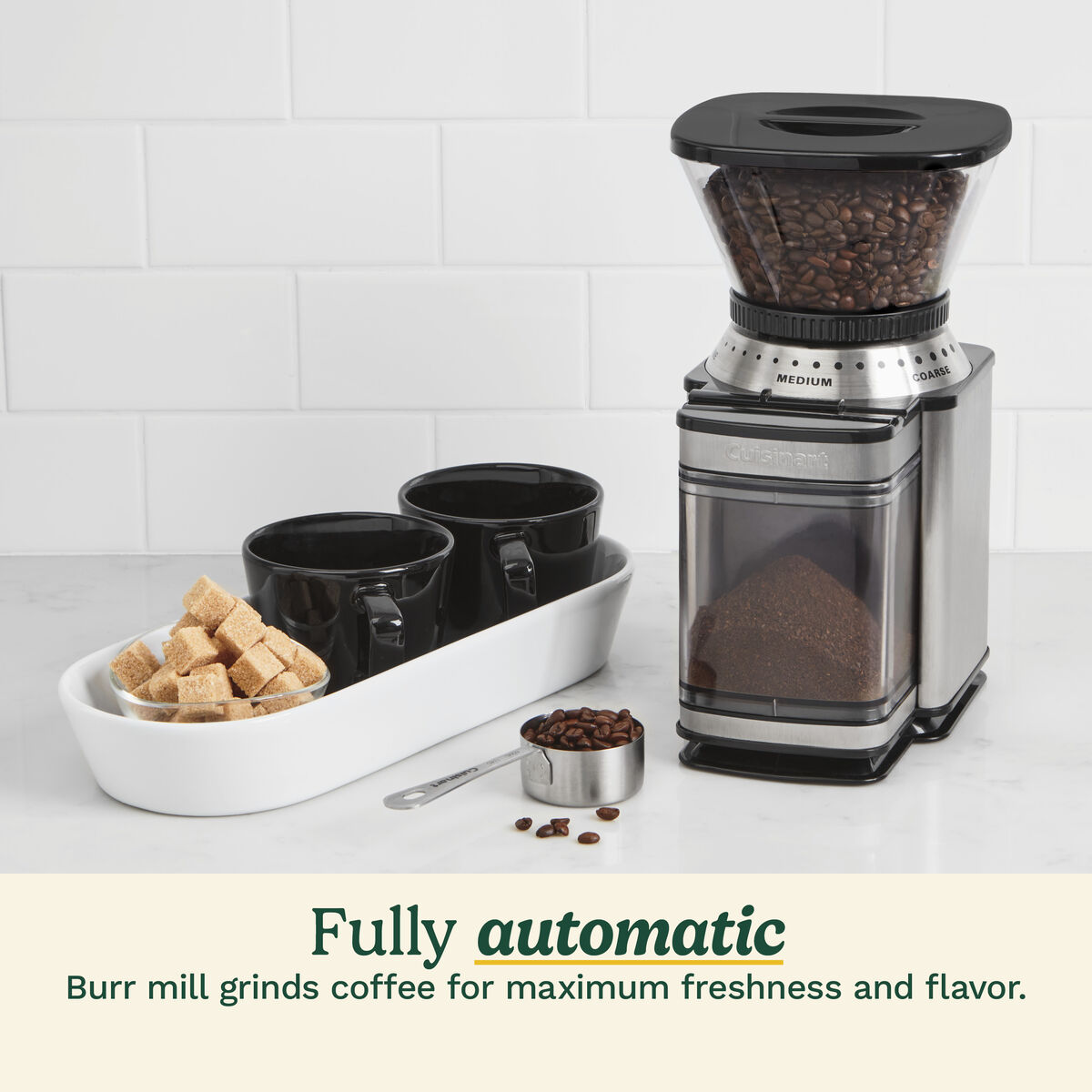 MEDIUM
COARSE
Cuisinart
Cuisinart

Fully automatic
Burr mill grinds coffee for maximum freshness and flavor.