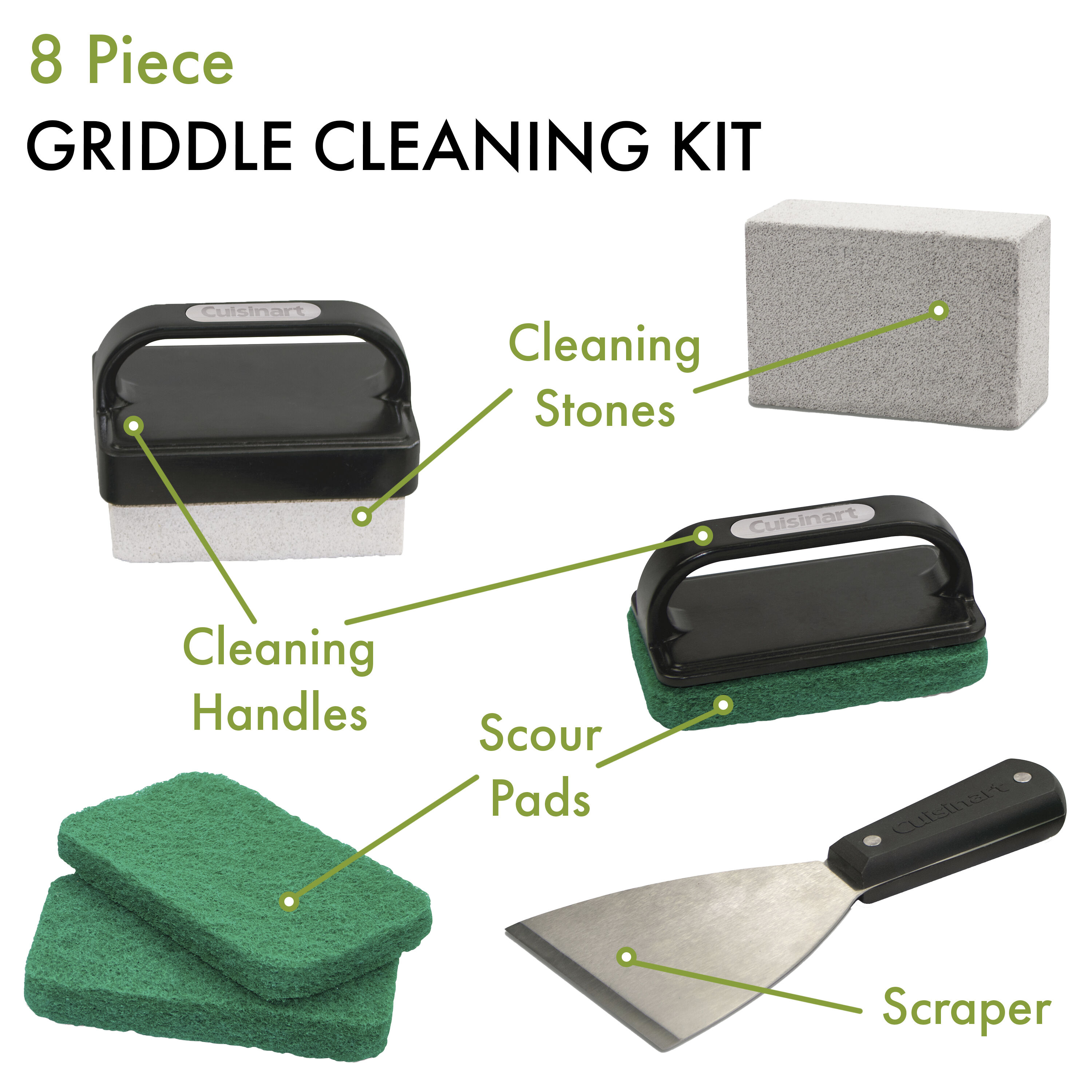 8 Piece
GRIDDLE CLEANING KIT

Cuisinart

Cleaning Stones

Cuisinart

Cleaning Handles

Scour Pads

Cuisinart

Scraper