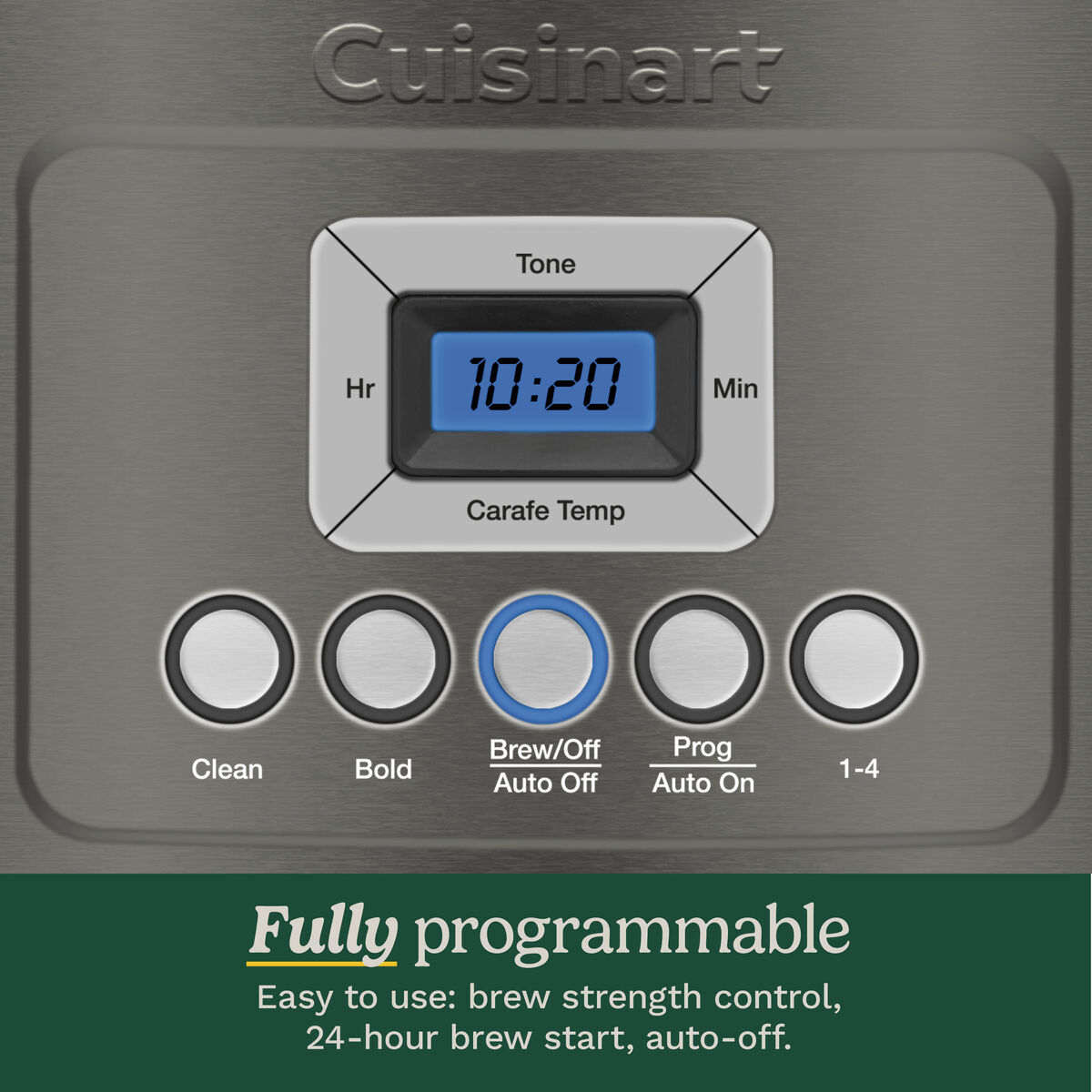 Cuisinart

Tone

Hr

10:20

Min

Carafe Temp

Clean

Bold

Brew/Off
Auto Off

Prog
Auto On

1-4

Fully programmable

Easy to use: brew strength control, 24-hour brew start, auto-off.