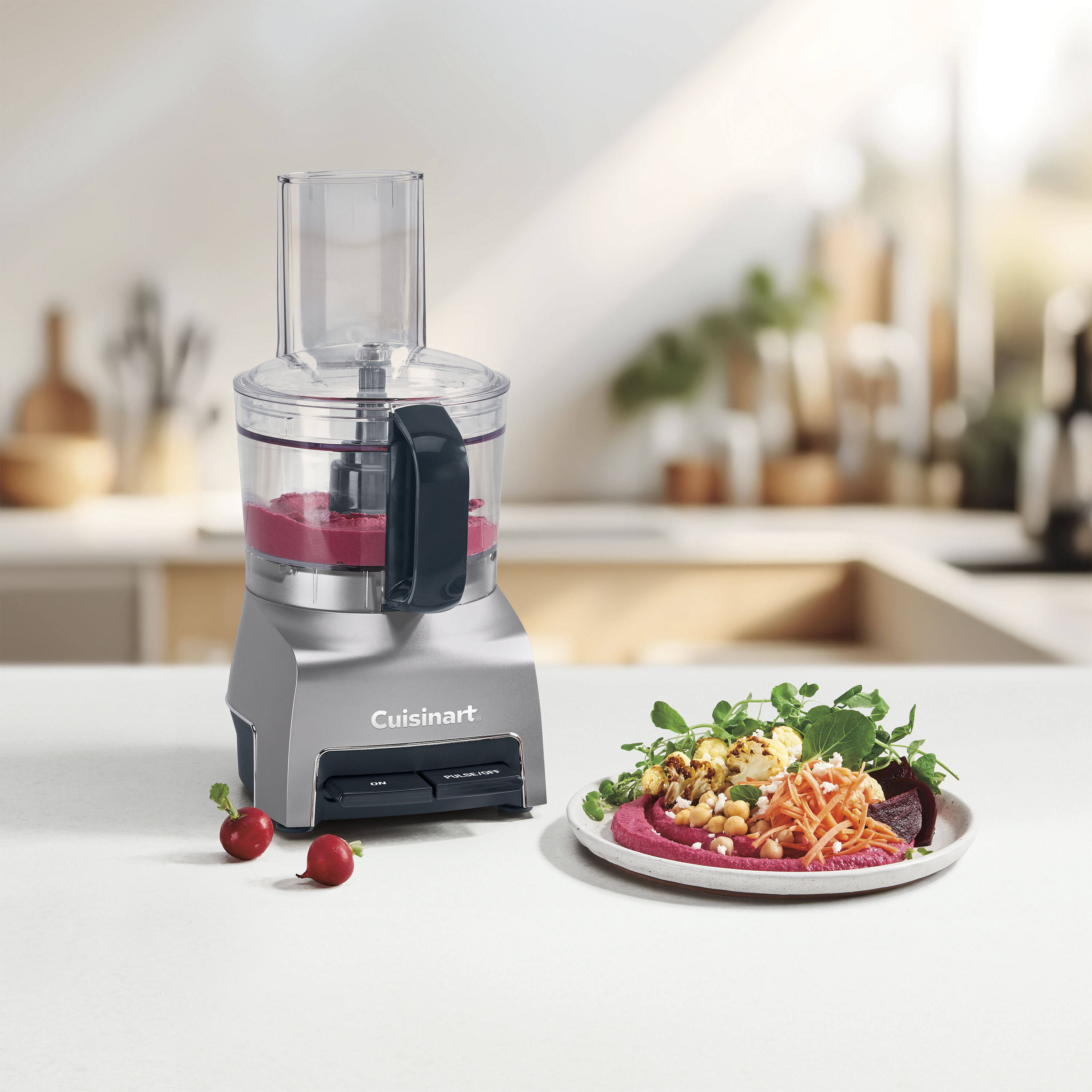 Cuisinart®

ON

PULSE/OFF