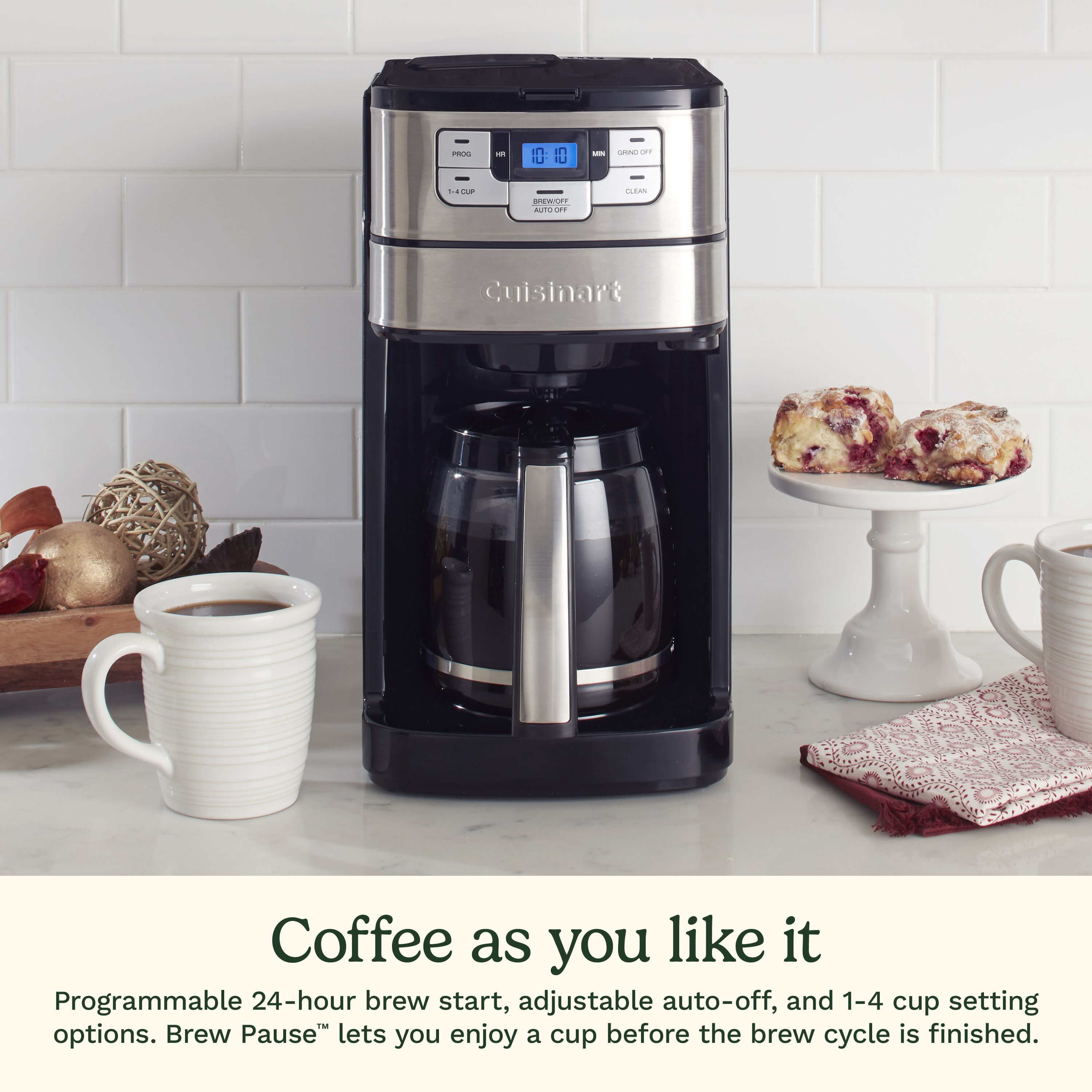 PROG
HR
10:10
MIN
GRIND OFF
1-4 CUP
BREW/OFF
AUTO OFF
CLEAN
Cuisinart

Coffee as you like it

Programmable 24-hour brew start, adjustable auto-off, and 1-4 cup setting options. Brew Pause™ lets you enjoy a cup before the brew cycle is finished.