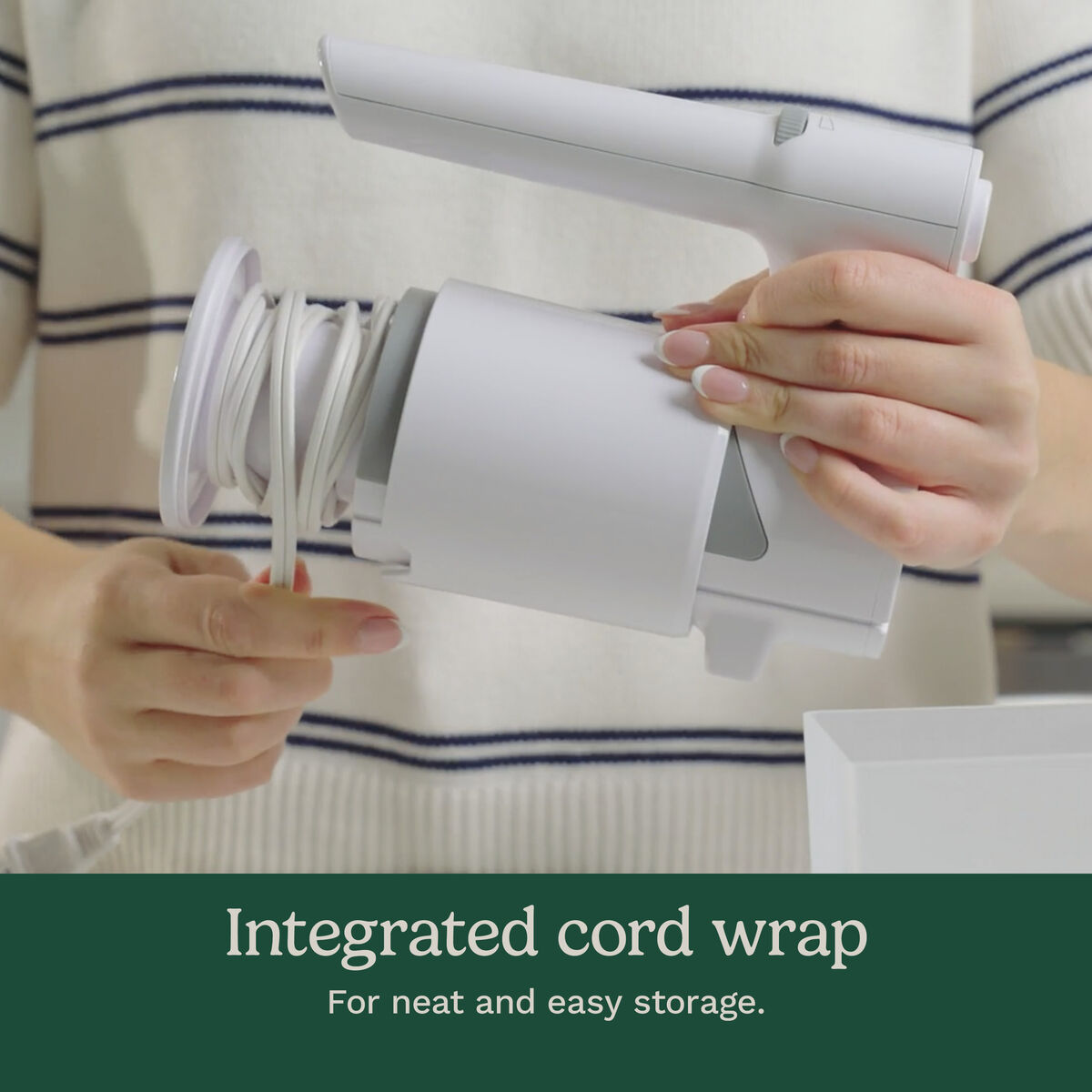 Integrated cord wrap

For neat and easy storage.