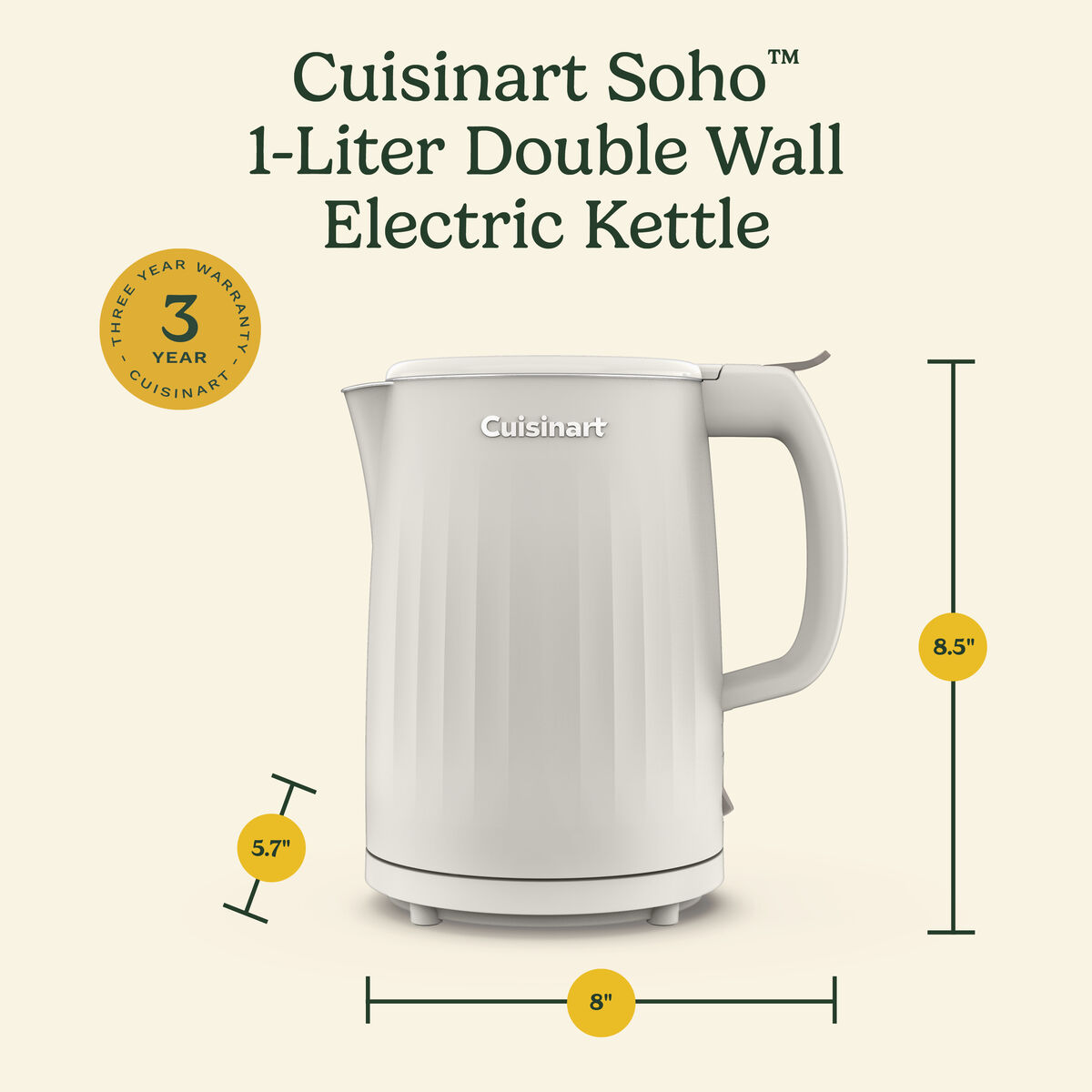 Cuisinart Soho™
1-Liter Double Wall
Electric Kettle

THREE YEAR WARRANTY - CUISINART -
3
YEAR

Cuisinart

8.5"

5.7"

8"