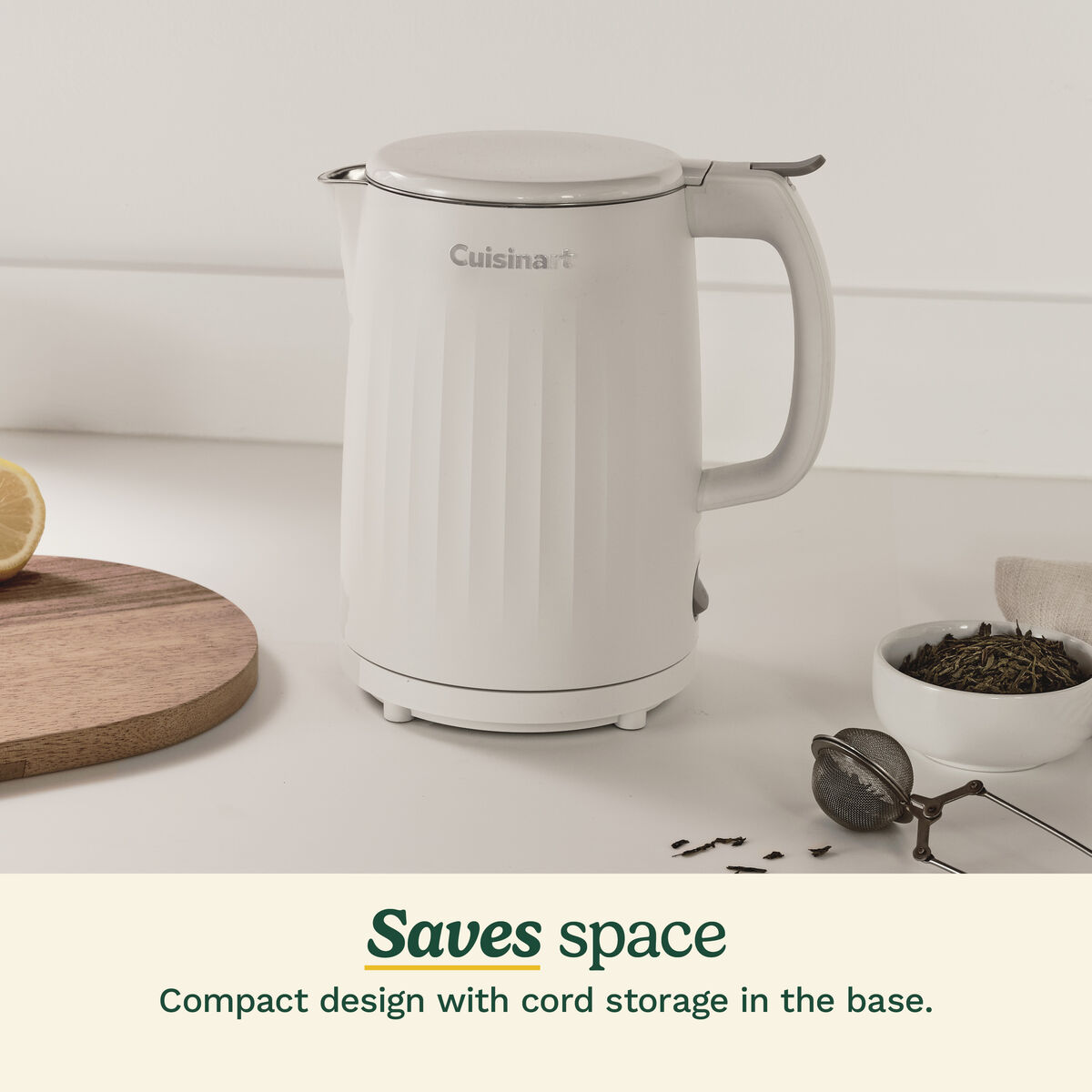 Cuisinart

Saves space
Compact design with cord storage in the base.