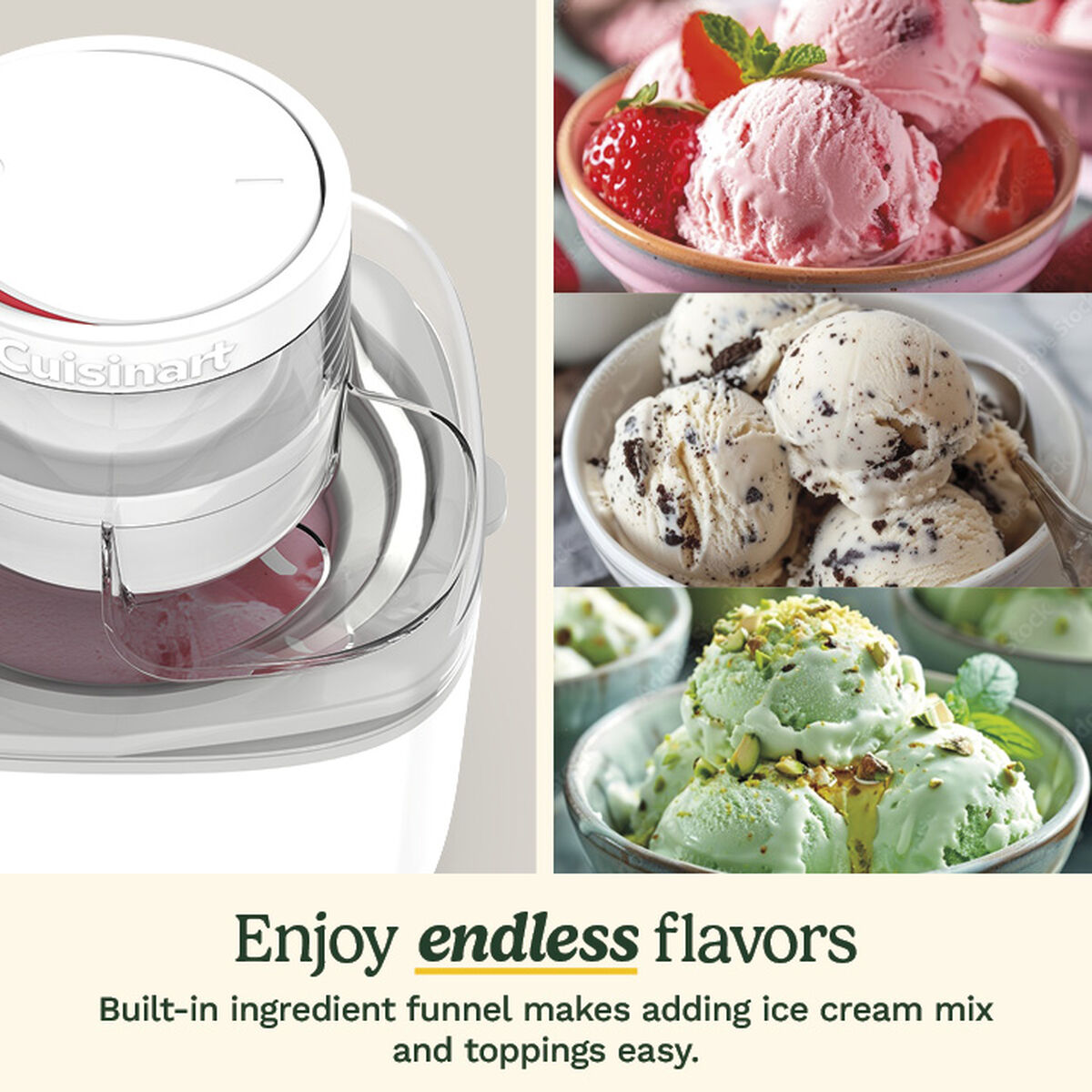 Cuisinart

Enjoy endless flavors

Built-in ingredient funnel makes adding ice cream mix and toppings easy.