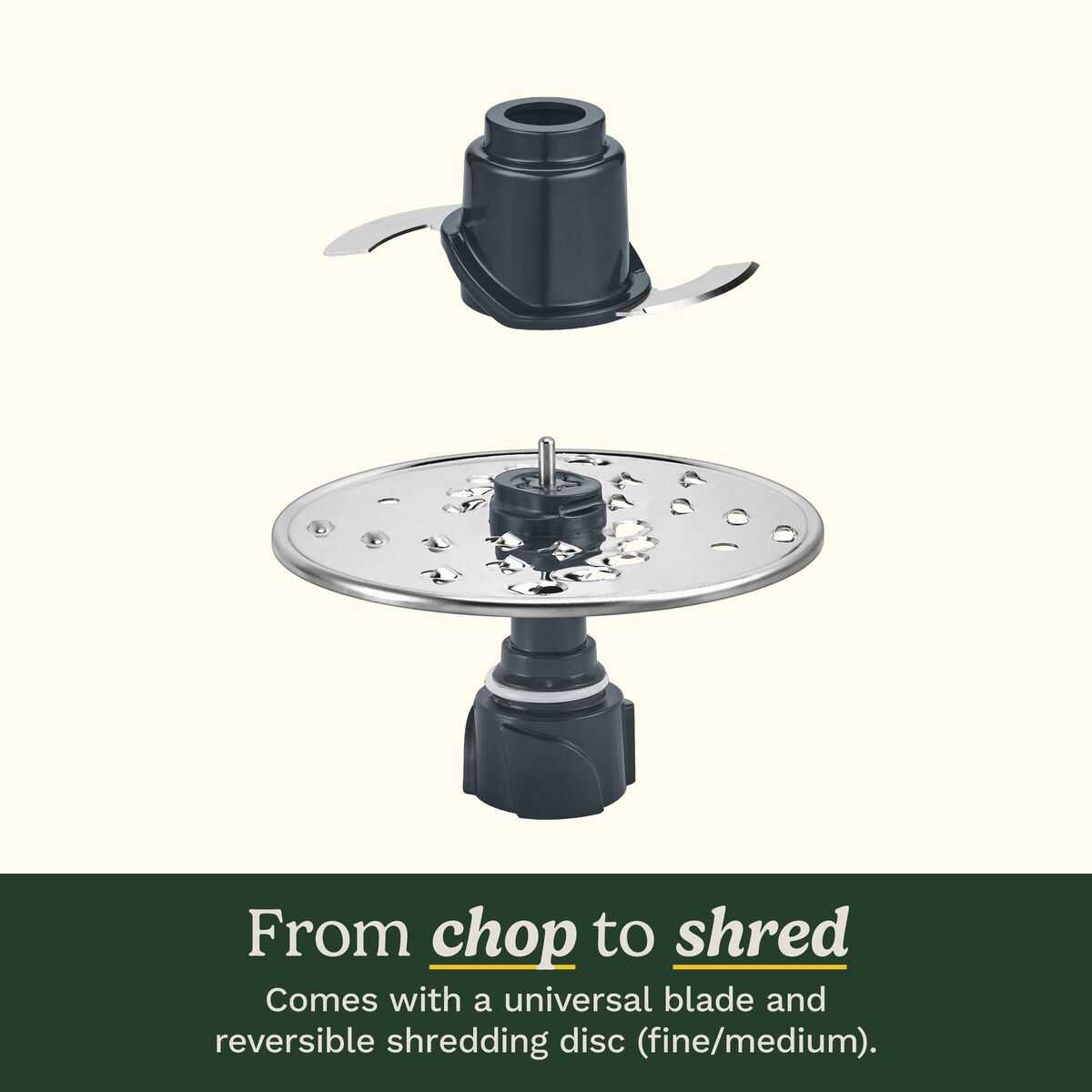 From chop to shred

Comes with a universal blade and reversible shredding disc (fine/medium).