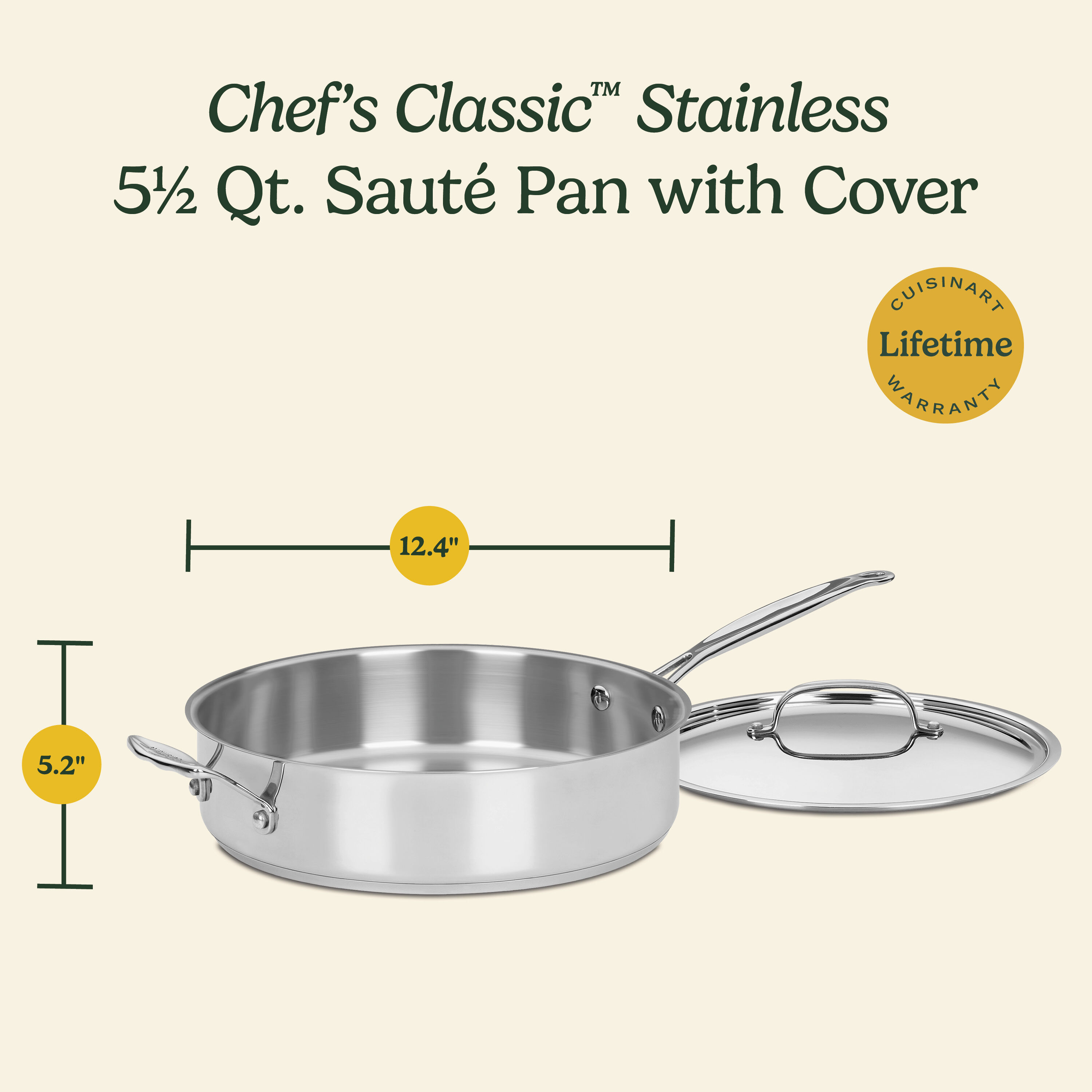 Chef's Classic™ Stainless
5½ Qt. Sauté Pan with Cover

CUISINART
Lifetime
WARRANTY

12.4"

5.2"