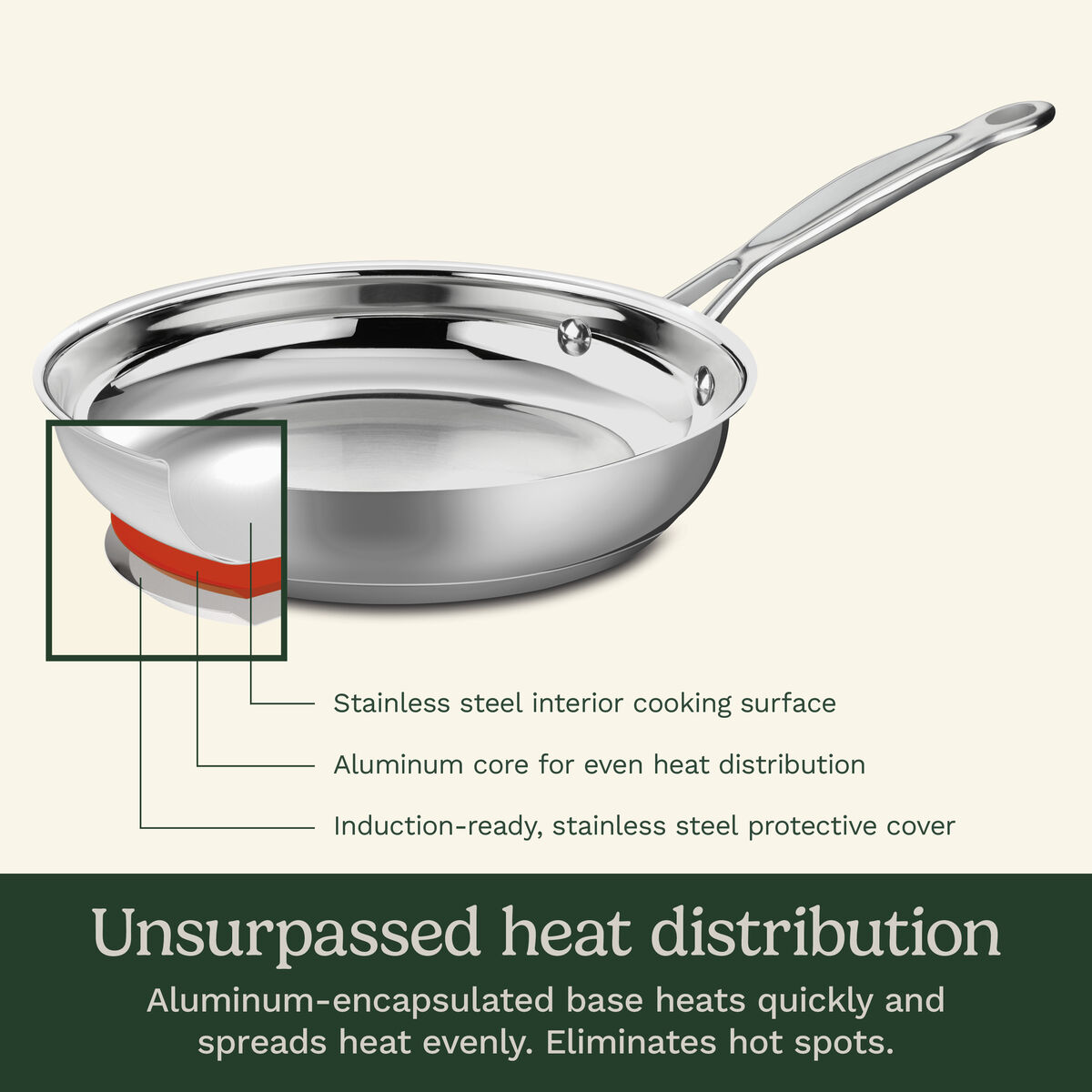 Stainless steel interior cooking surface

Aluminum core for even heat distribution

Induction-ready, stainless steel protective cover

Unsurpassed heat distribution

Aluminum-encapsulated base heats quickly and spreads heat evenly. Eliminates hot spots.