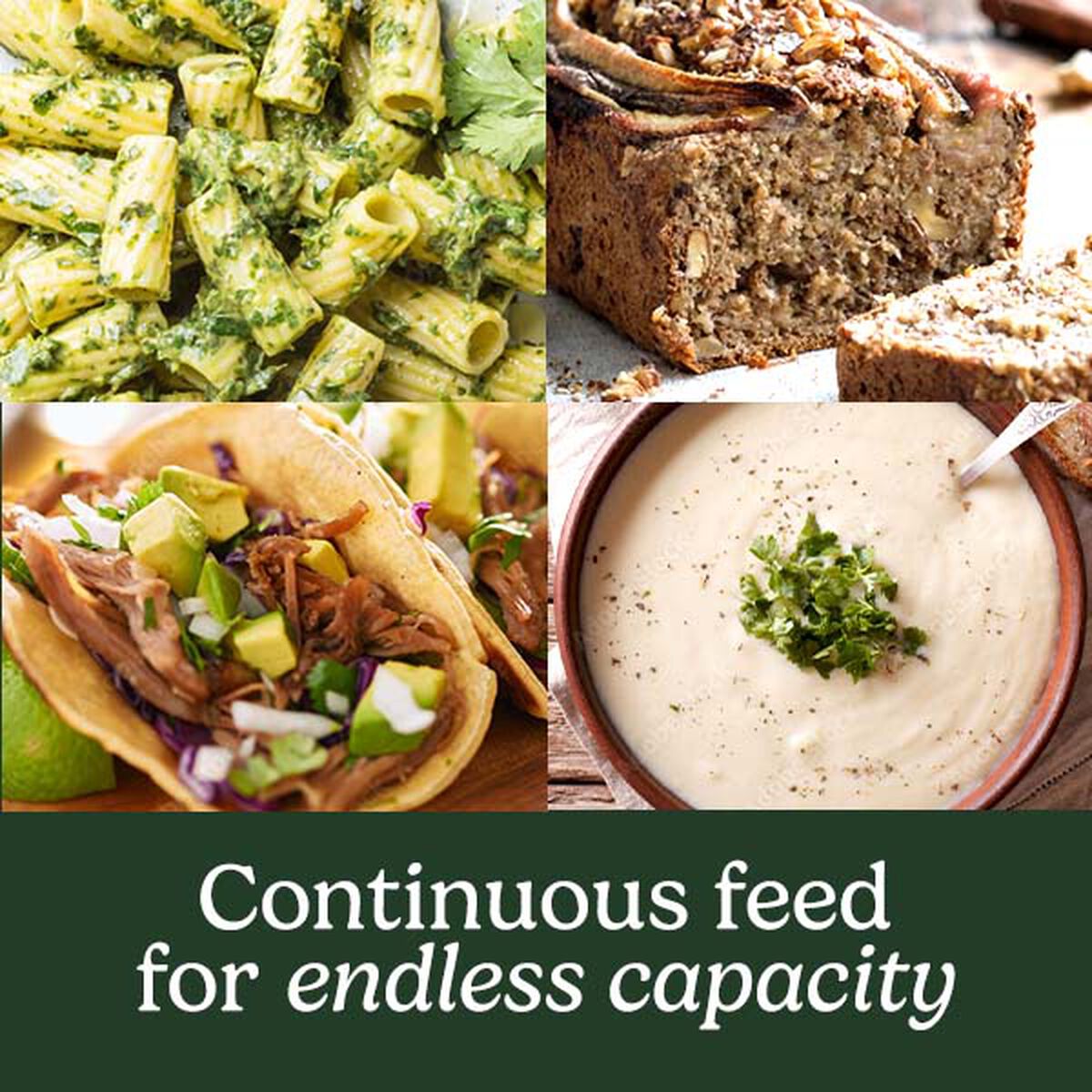 Continuous feed for endless capacity