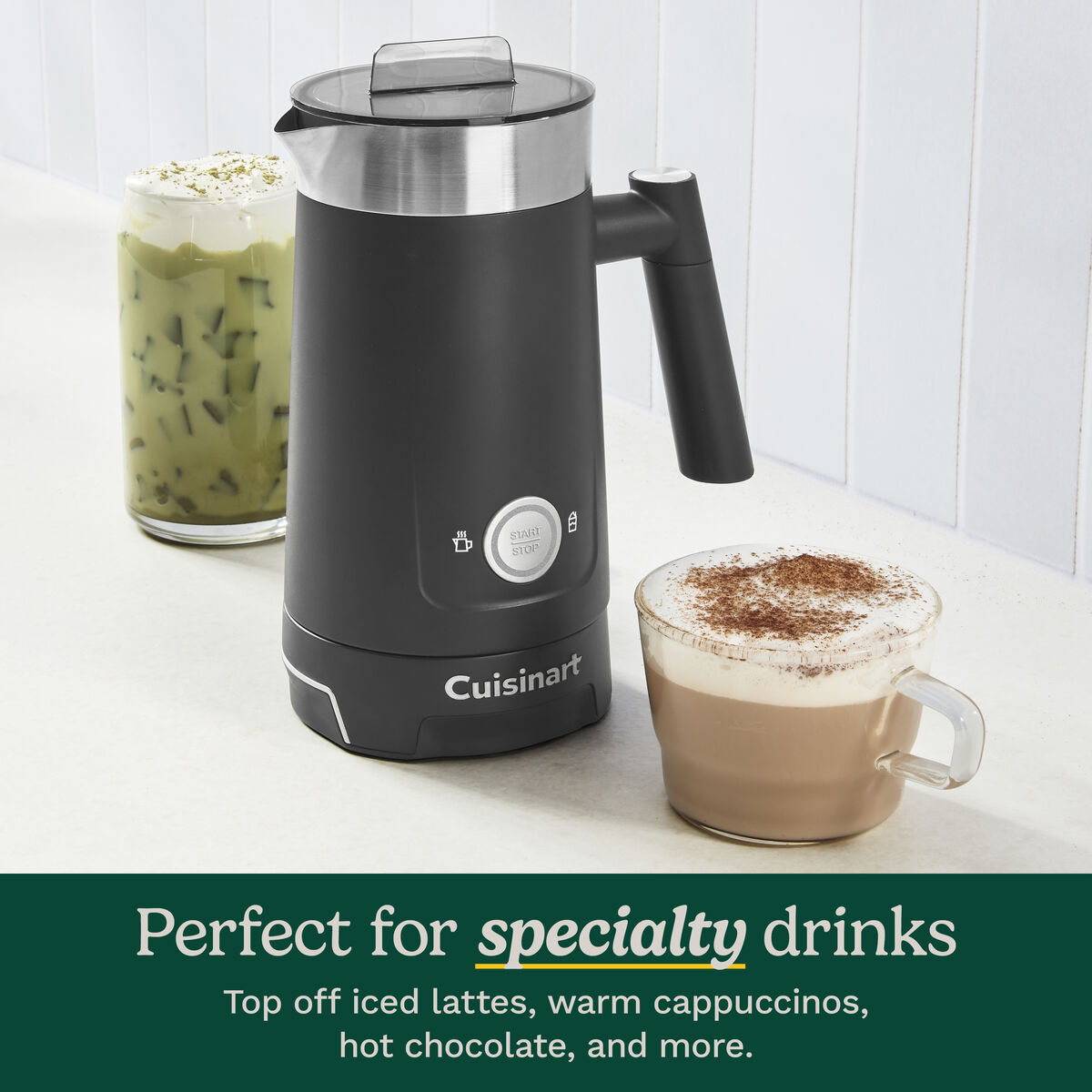 START
STOP

Cuisinart

Perfect for specialty drinks

Top off iced lattes, warm cappuccinos, hot chocolate, and more.