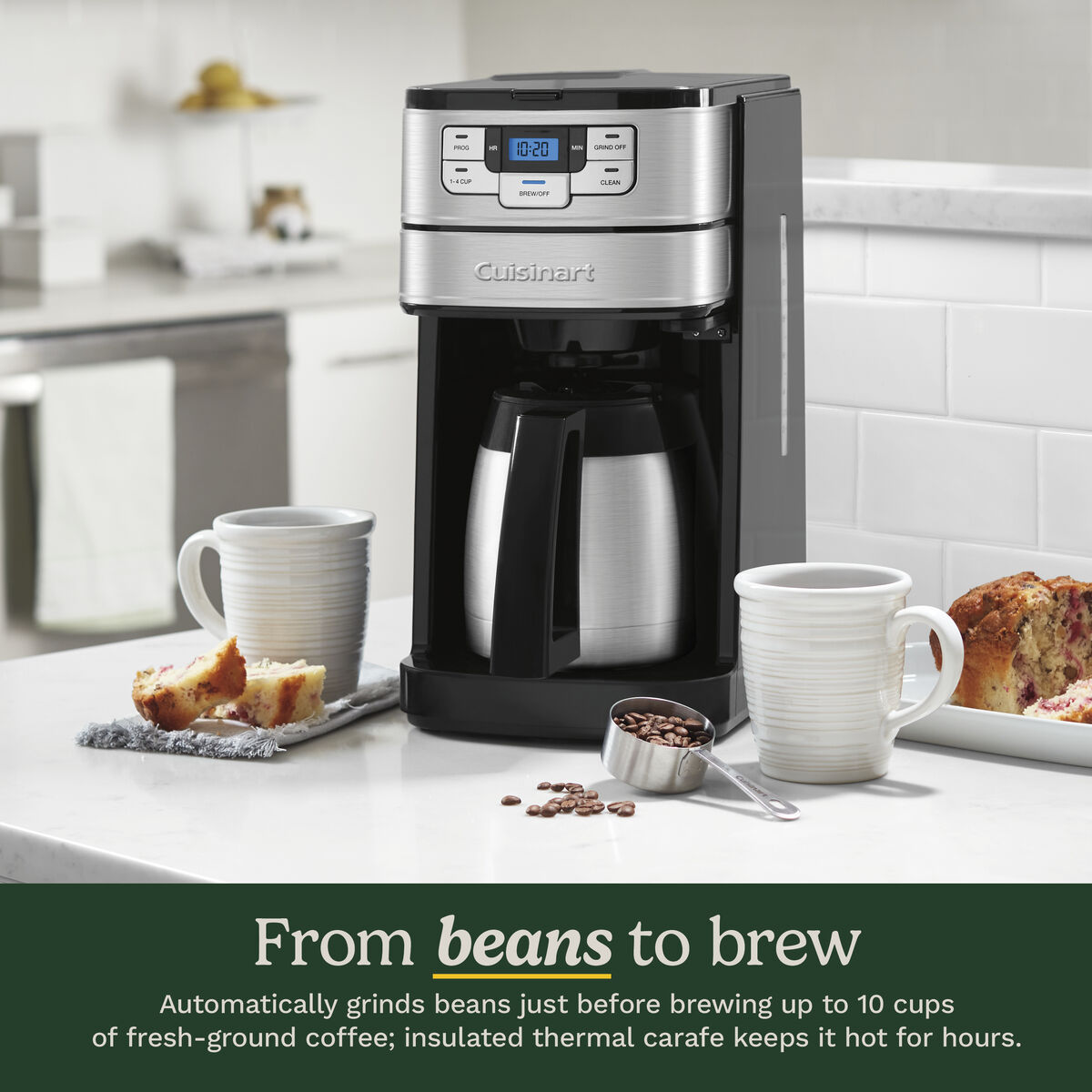 PROG
HR
10:20
MIN
GRIND OFF
1-4 CUP
BREW/OFF
CLEAN

Cuisinart

From beans to brew

Automatically grinds beans just before brewing up to 10 cups of fresh-ground coffee; insulated thermal carafe keeps it hot for hours.