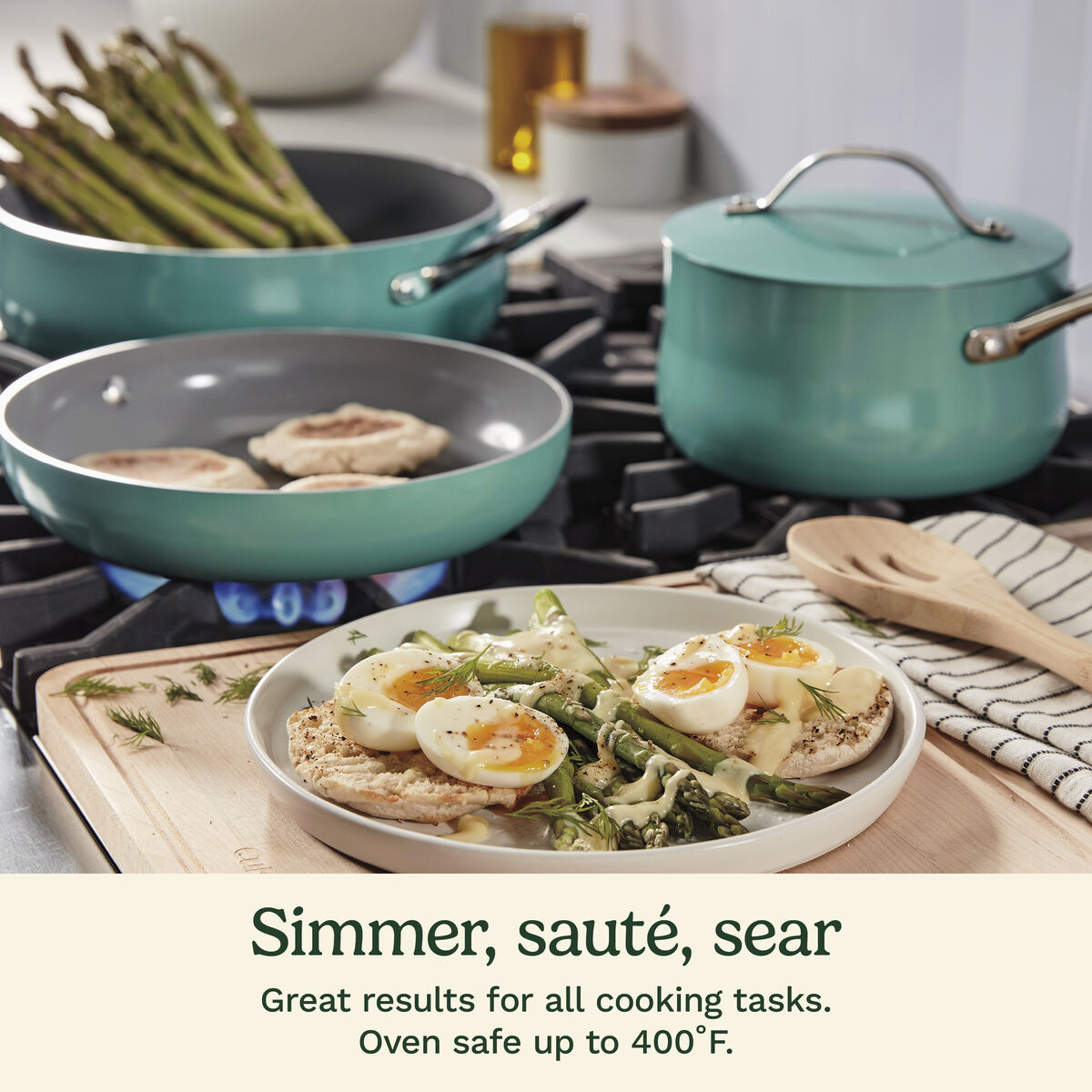 Simmer, sauté, sear

Great results for all cooking tasks.
Oven safe up to 400°F.