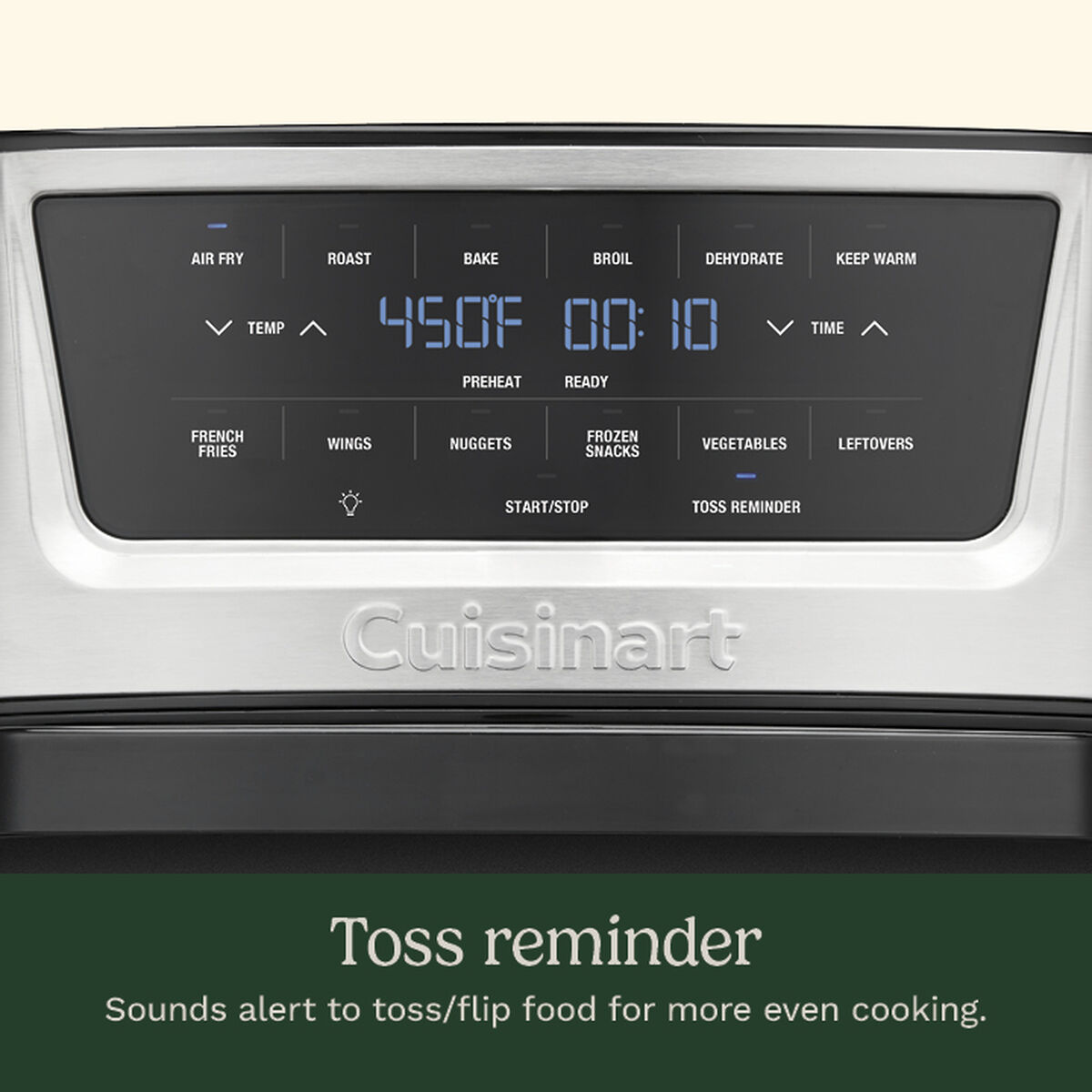 AIR FRY ROAST BAKE BROIL DEHYDRATE KEEP WARM

TEMP 450°F 00:10 TIME

PREHEAT READY

FRENCH FRIES WINGS NUGGETS FROZEN SNACKS VEGETABLES LEFTOVERS

START/STOP TOSS REMINDER

Cuisinart

Toss reminder

Sounds alert to toss/flip food for more even cooking.