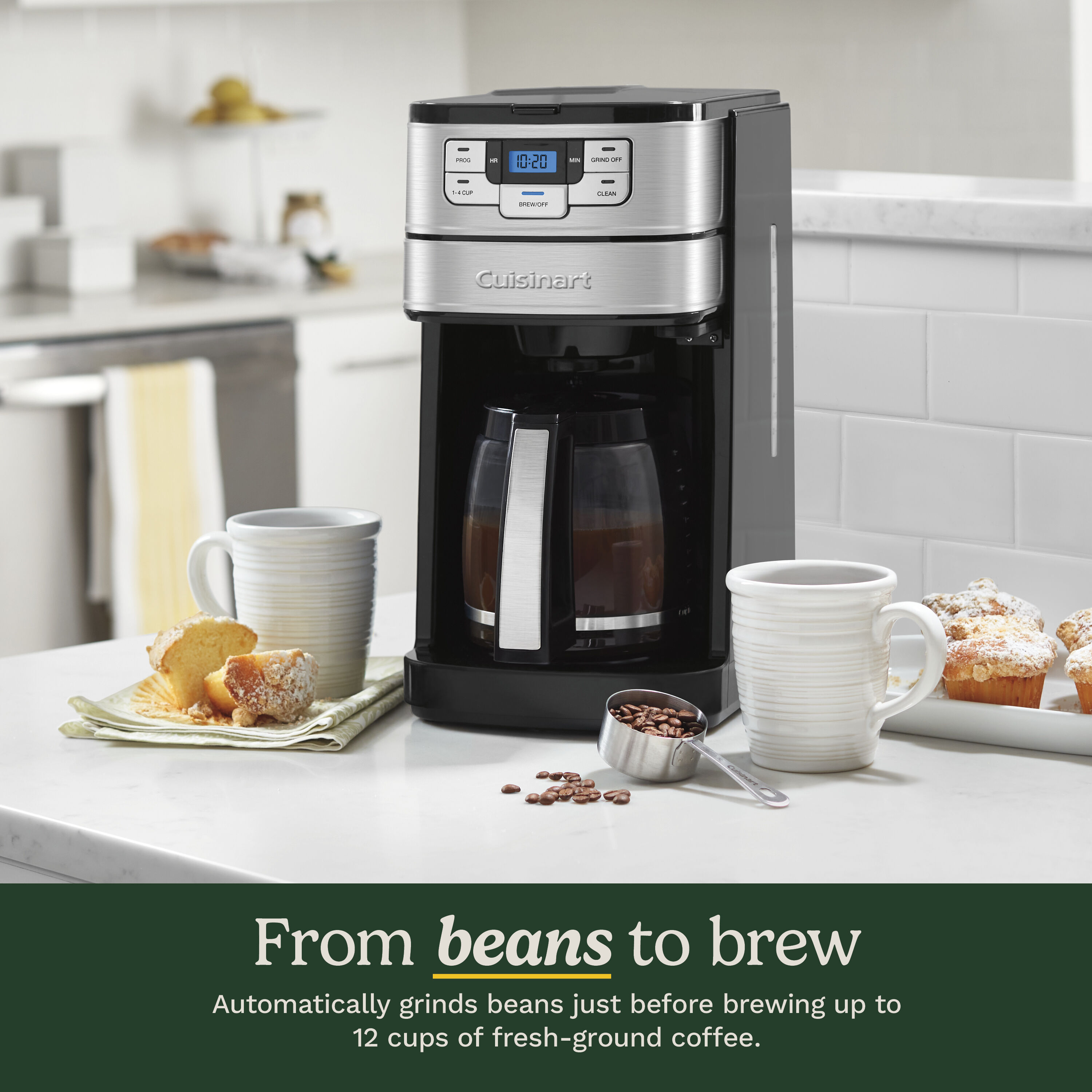 PROG
HR
10:20
MIN
GRIND OFF
1-4 CUP
BREW/OFF
CLEAN
Cuisinart
Cuisinart

From beans to brew

Automatically grinds beans just before brewing up to 12 cups of fresh-ground coffee.