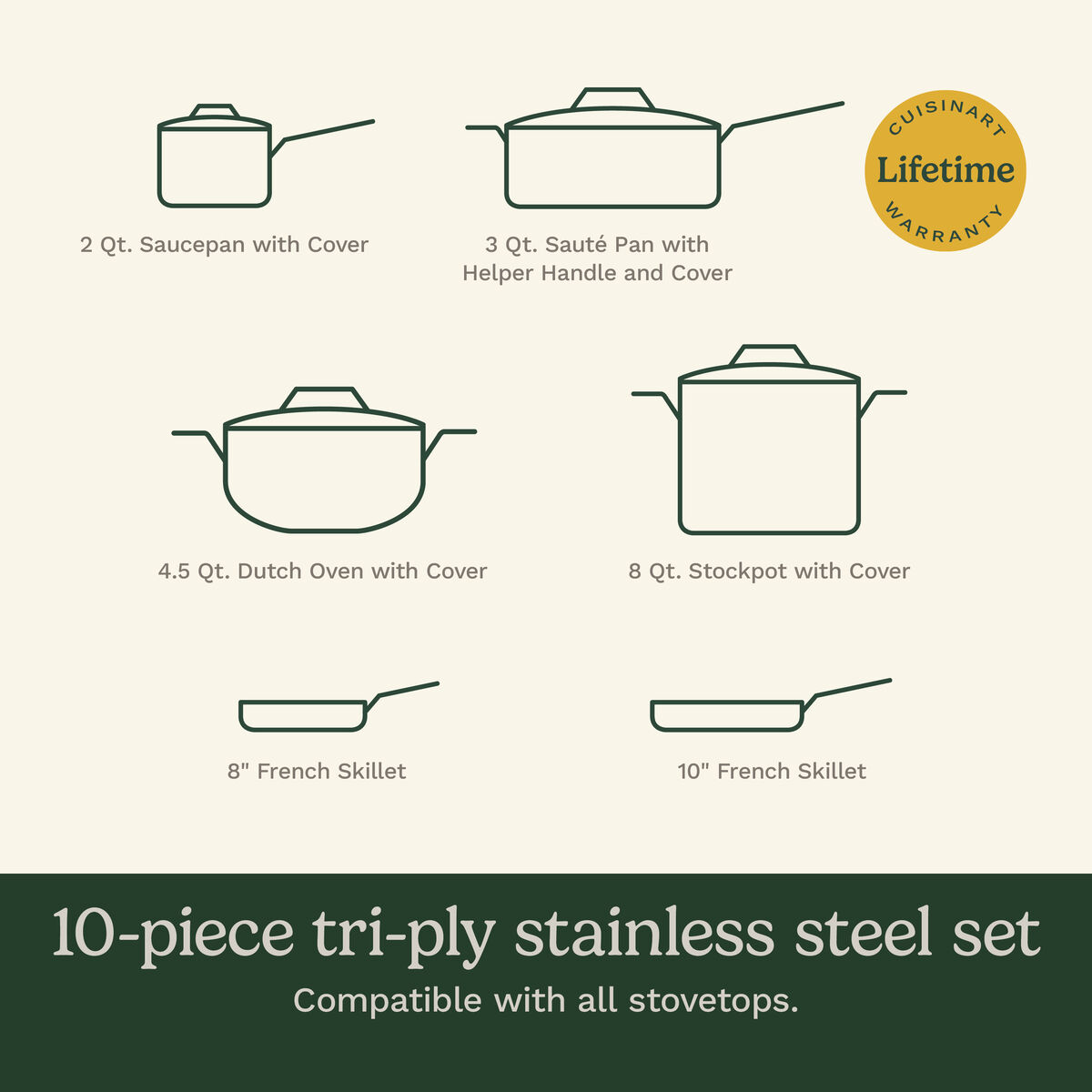 2 Qt. Saucepan with Cover

3 Qt. Sauté Pan with Helper Handle and Cover

CUISINART
Lifetime
WARRANTY

4.5 Qt. Dutch Oven with Cover

8 Qt. Stockpot with Cover

8" French Skillet

10" French Skillet

10-piece tri-ply stainless steel set

Compatible with all stovetops.