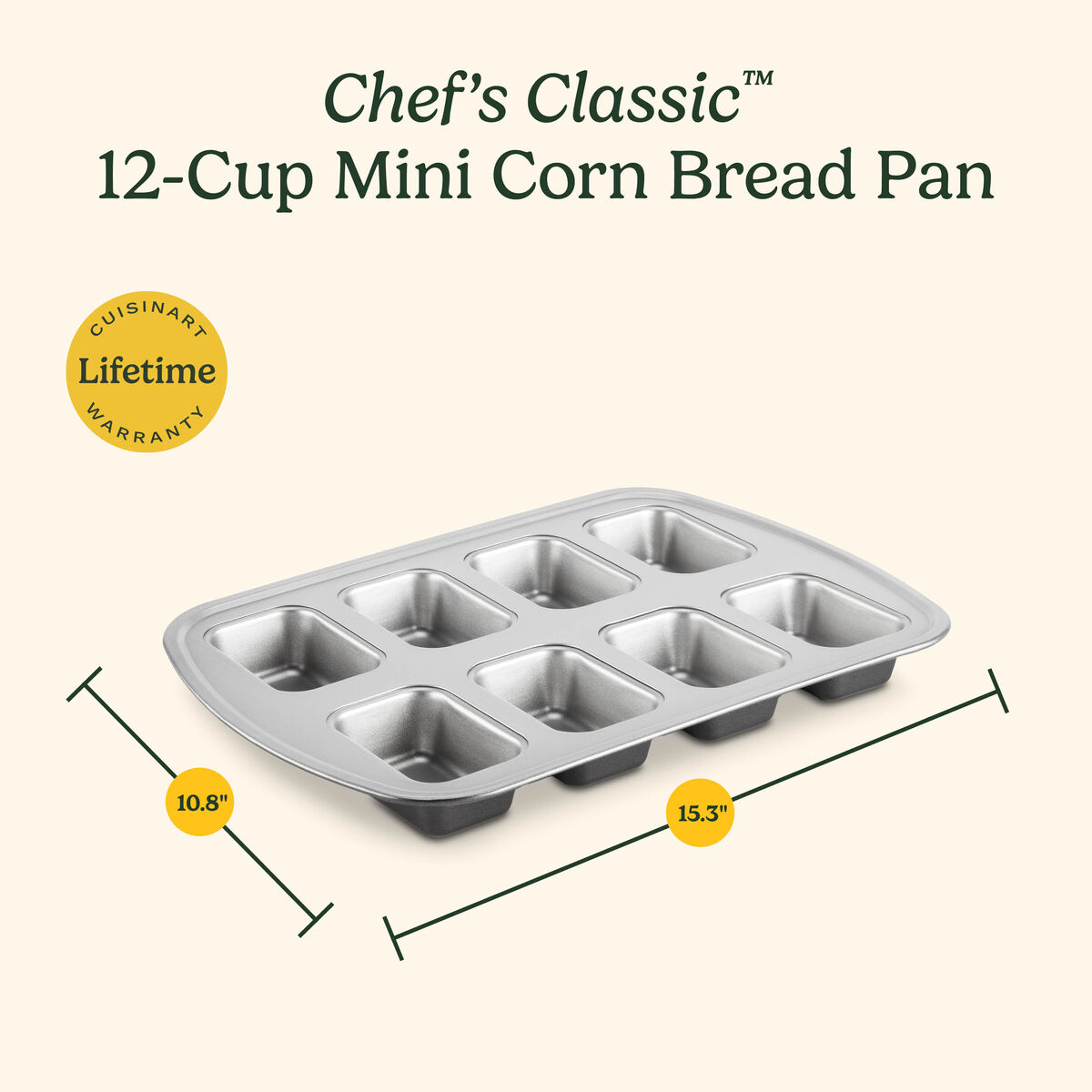 Chef's Classic™
12-Cup Mini Corn Bread Pan

CUISINART
Lifetime
WARRANTY

10.8"

15.3"