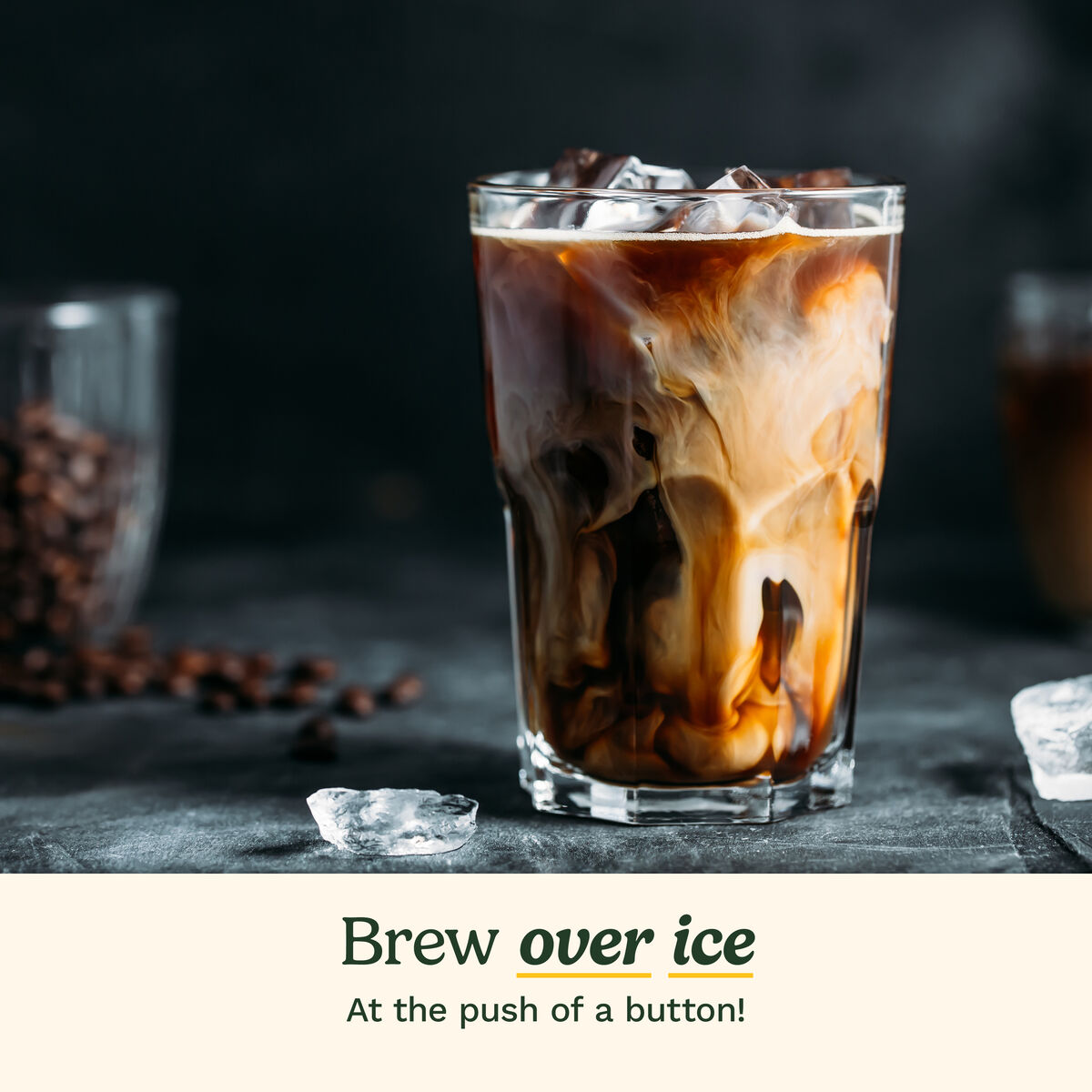 Brew over ice
At the push of a button!