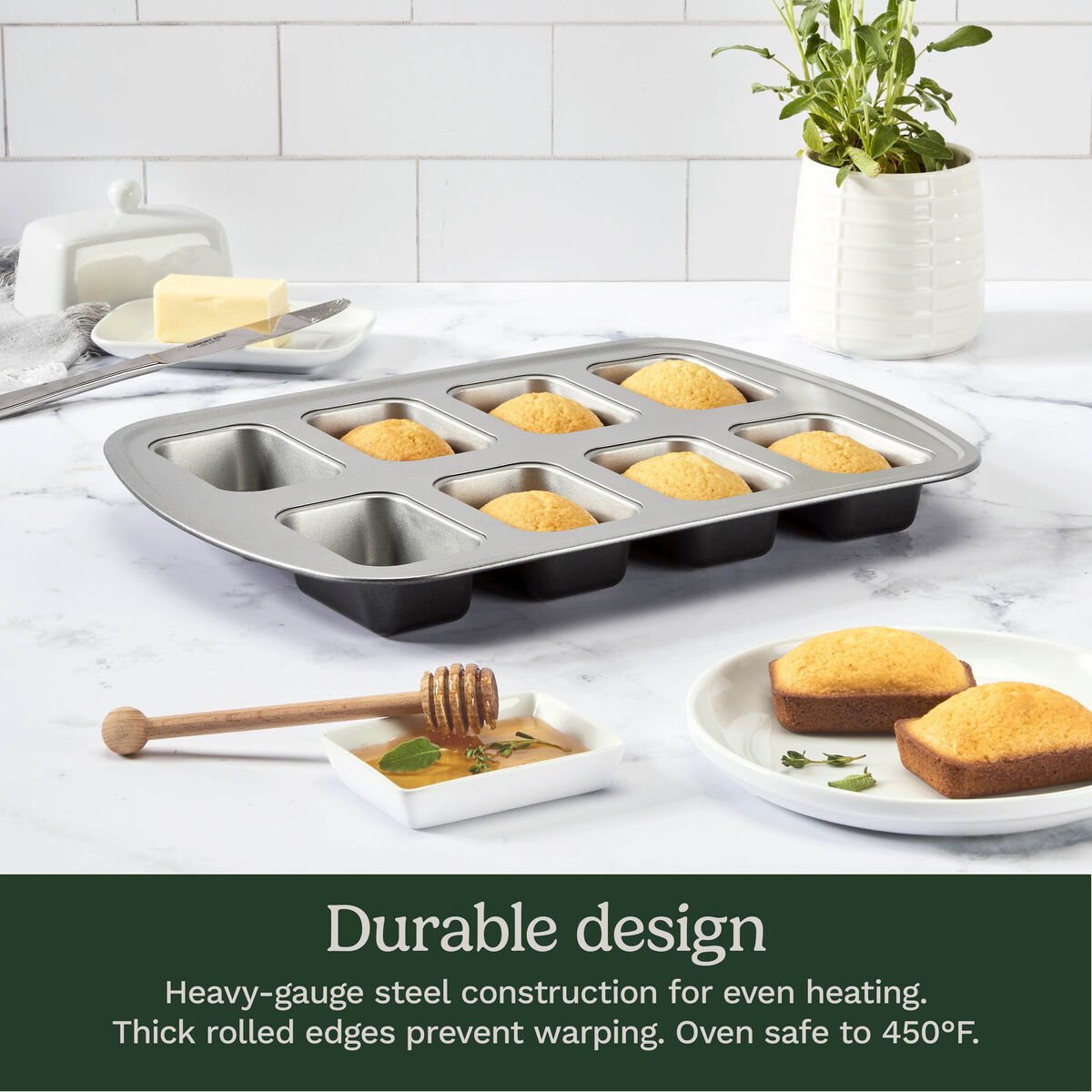 Durable design

Heavy-gauge steel construction for even heating. Thick rolled edges prevent warping. Oven safe to 450°F.