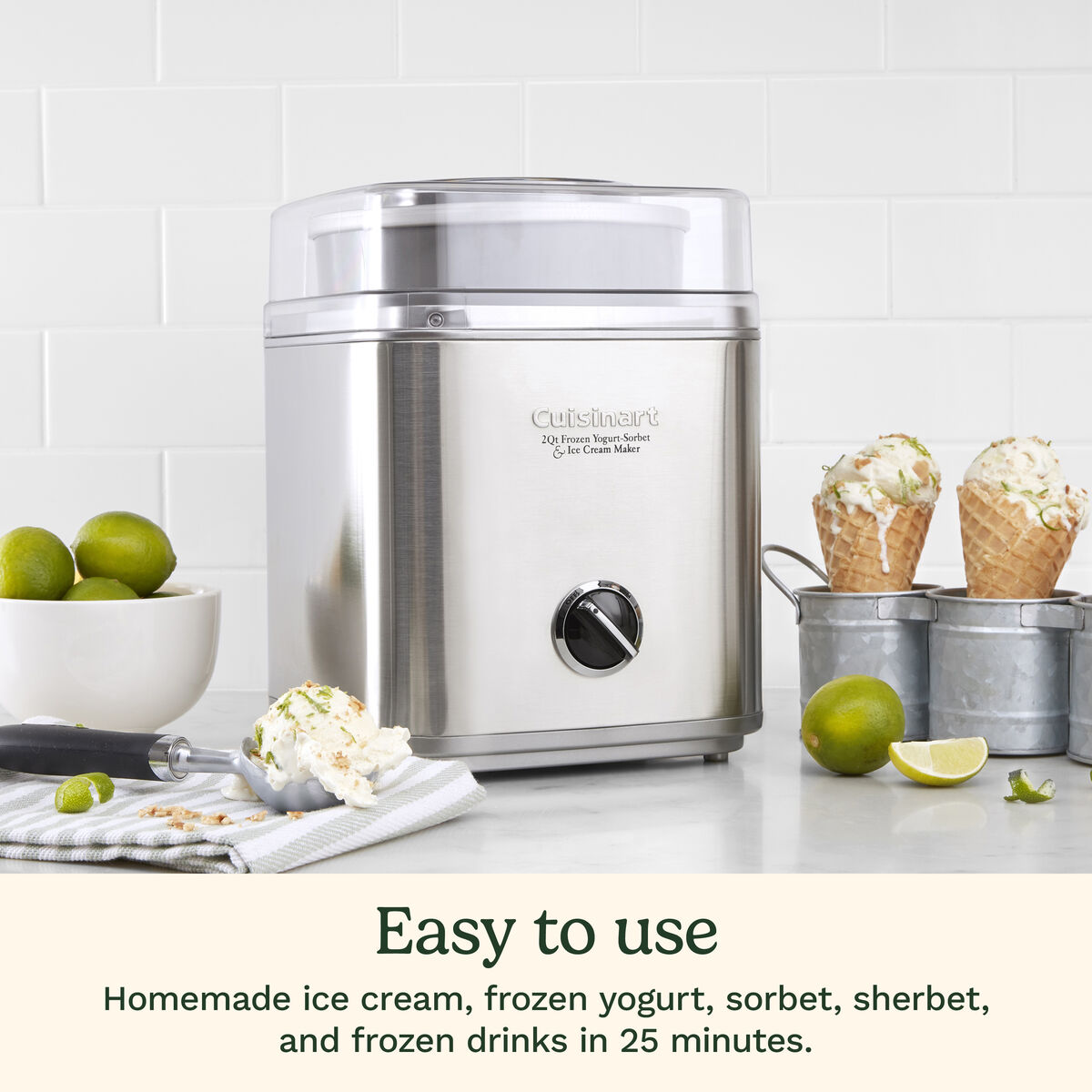 Cuisinart
2Qt Frozen Yogurt-Sorbet & Ice Cream Maker

Easy to use

Homemade ice cream, frozen yogurt, sorbet, sherbet, and frozen drinks in 25 minutes.