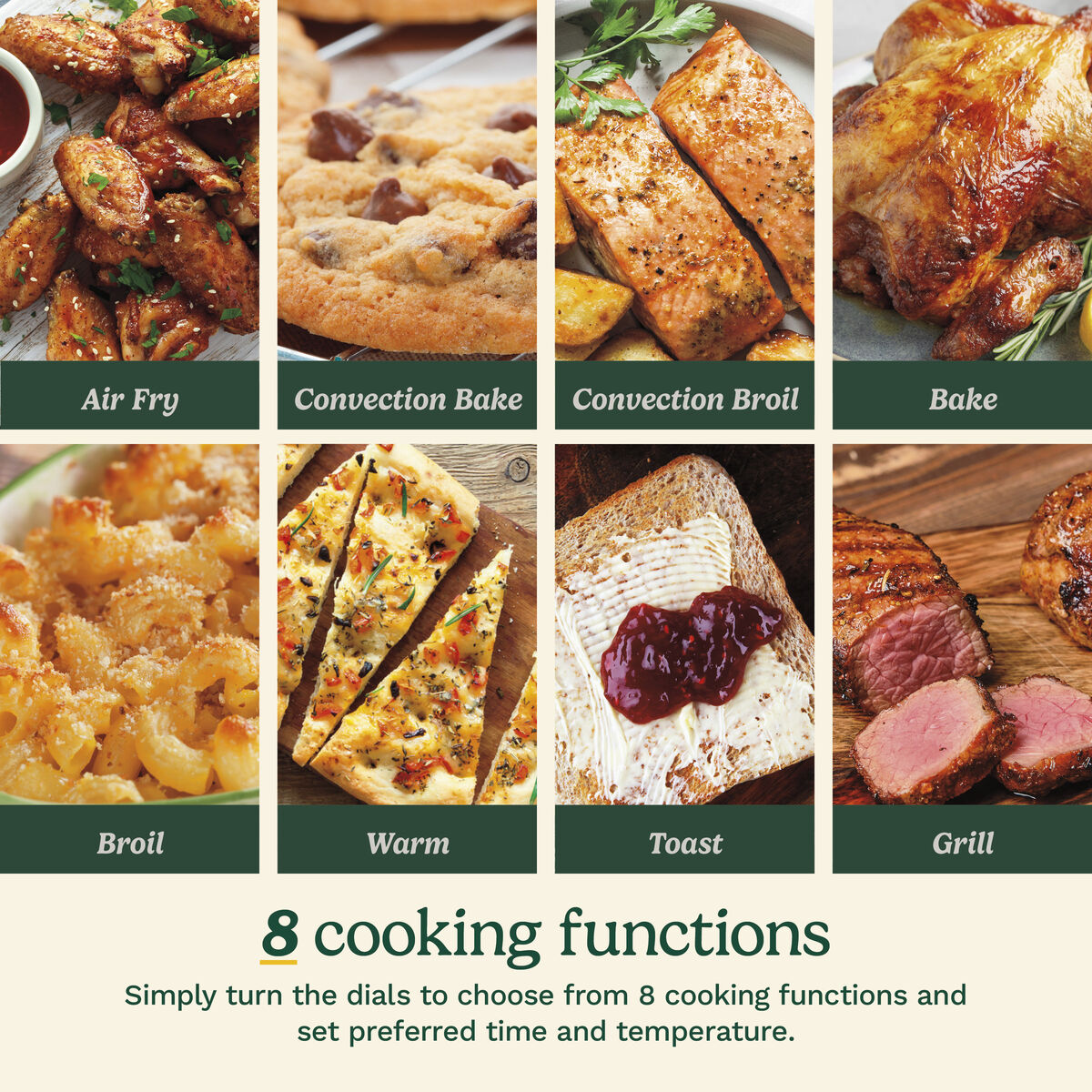 Air Fry

Convection Bake

Convection Broil

Bake

Broil

Warm

Toast

Grill

8 cooking functions

Simply turn the dials to choose from 8 cooking functions and set preferred time and temperature.