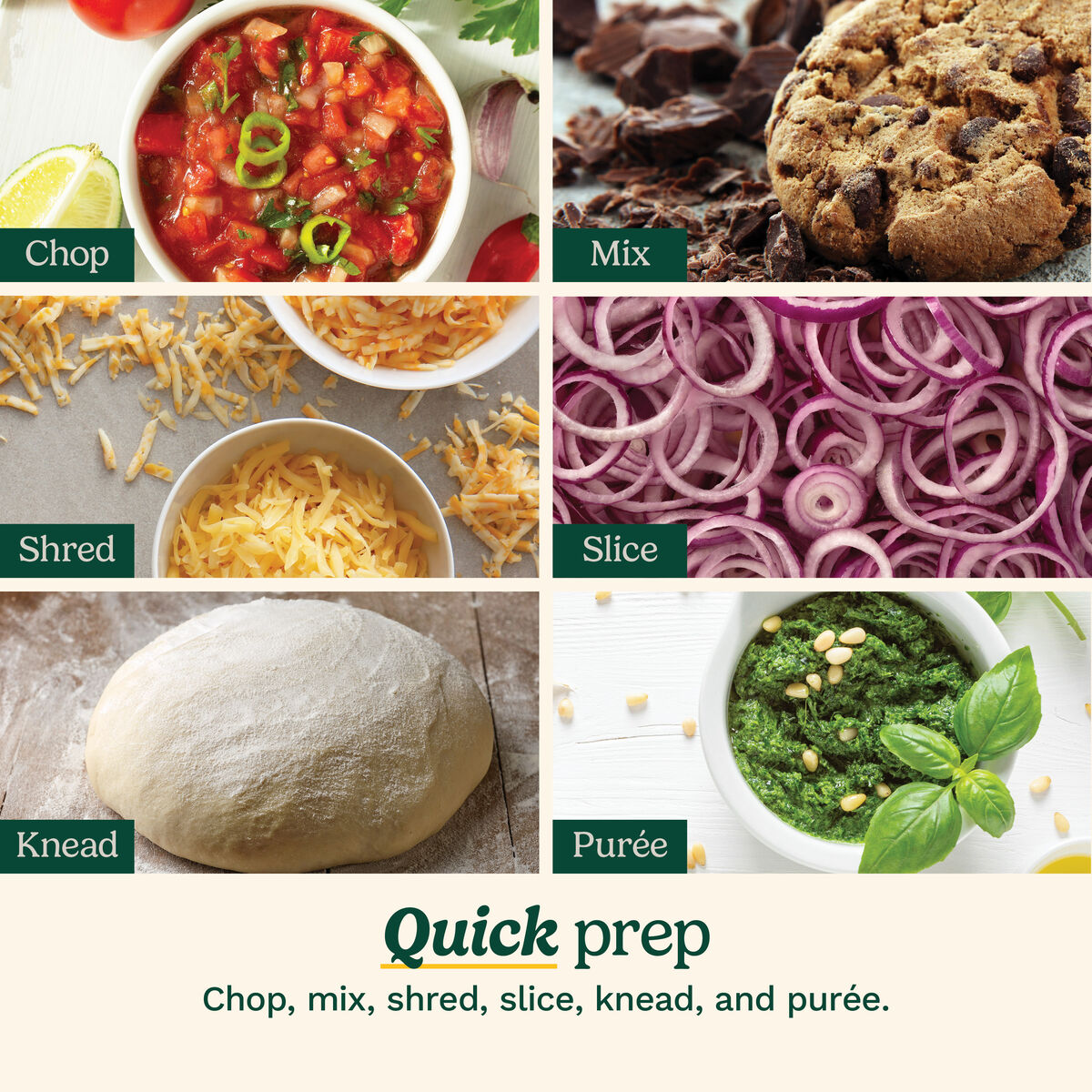 Chop

Mix

Shred

Slice

Knead

Purée

Quick prep

Chop, mix, shred, slice, knead, and purée.