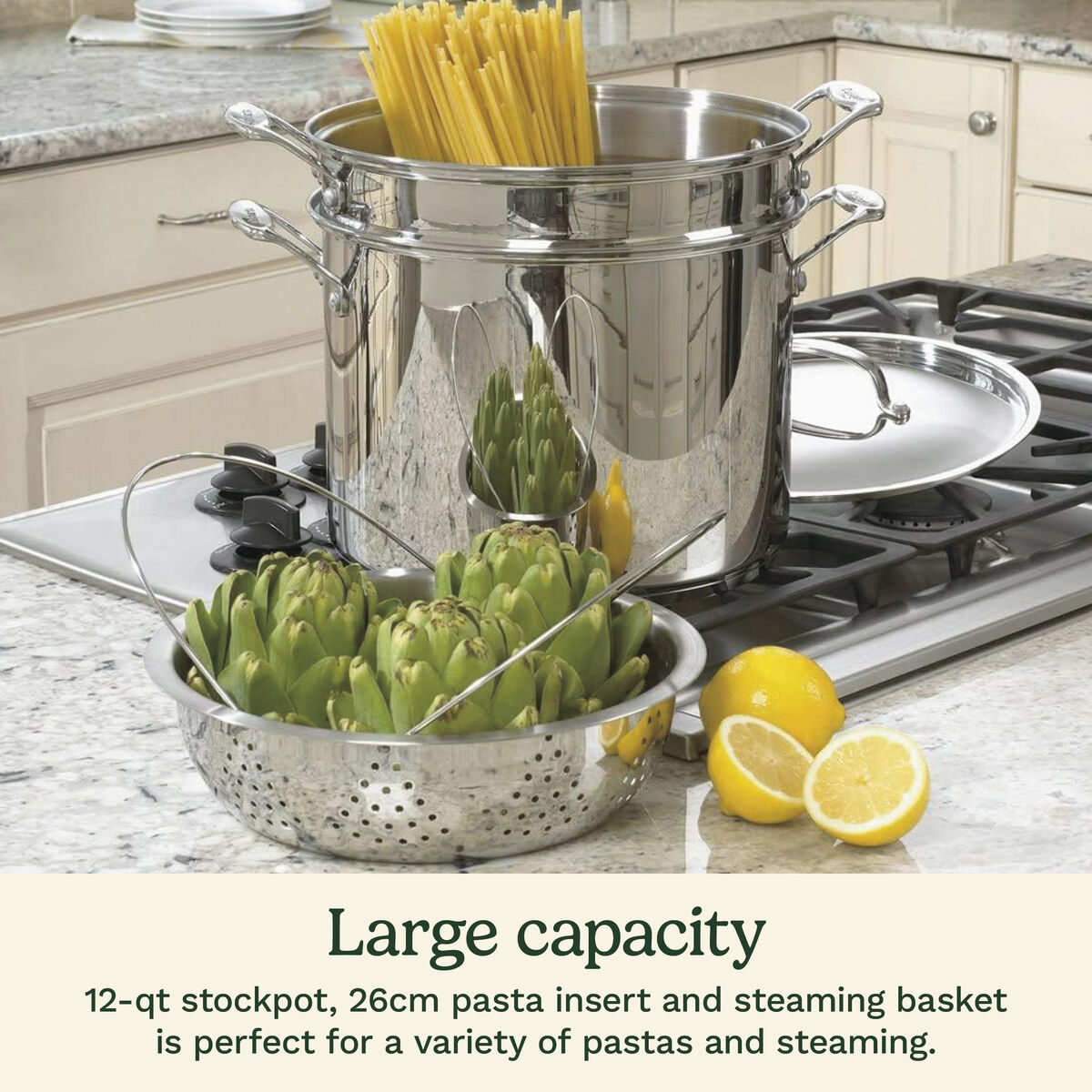 Large capacity

12-qt stockpot, 26cm pasta insert and steaming basket is perfect for a variety of pastas and steaming.