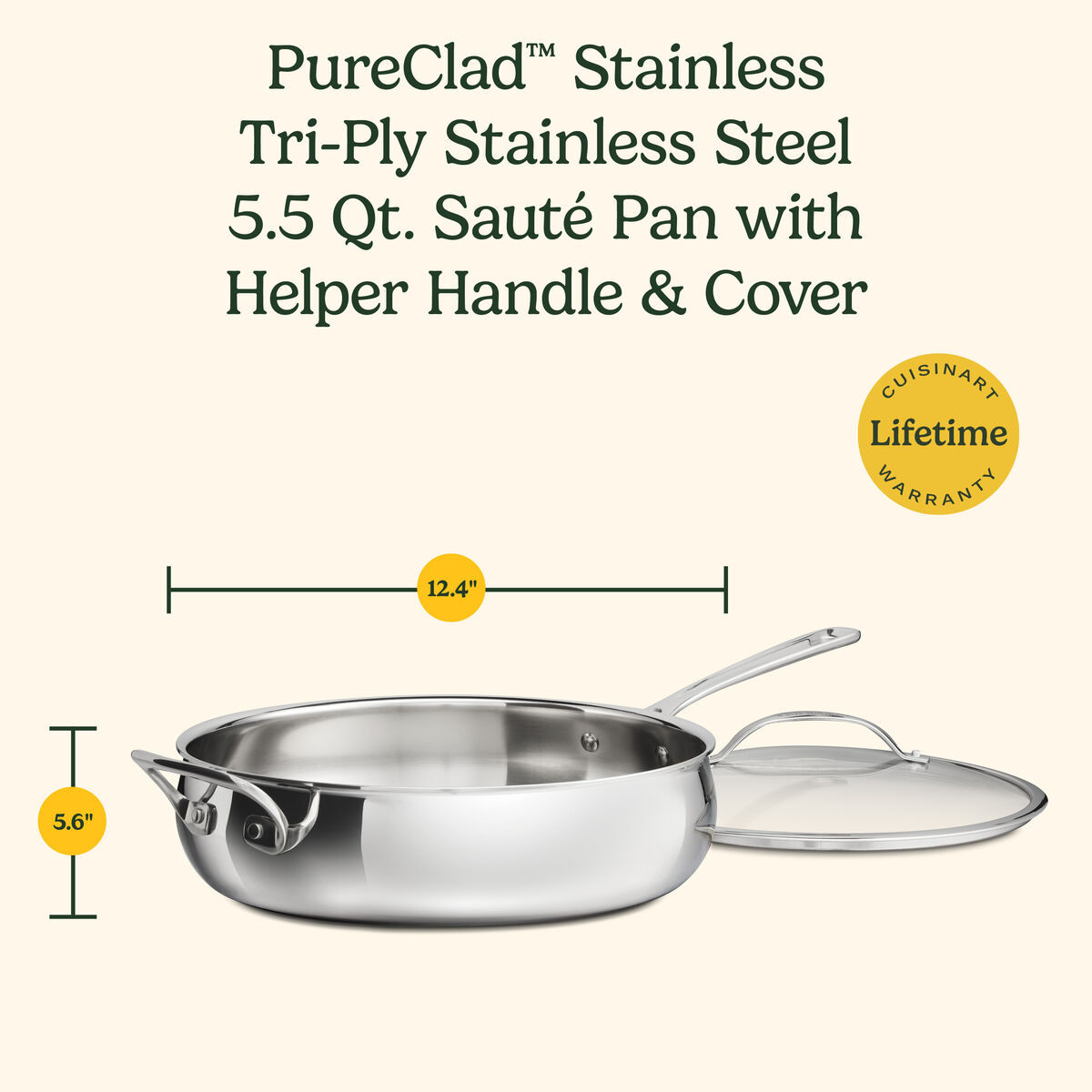 PureClad™ Stainless Tri-Ply Stainless Steel 5.5 Qt. Sauté Pan with Helper Handle & Cover

CUISINART
Lifetime
WARRANTY

12.4"

5.6"