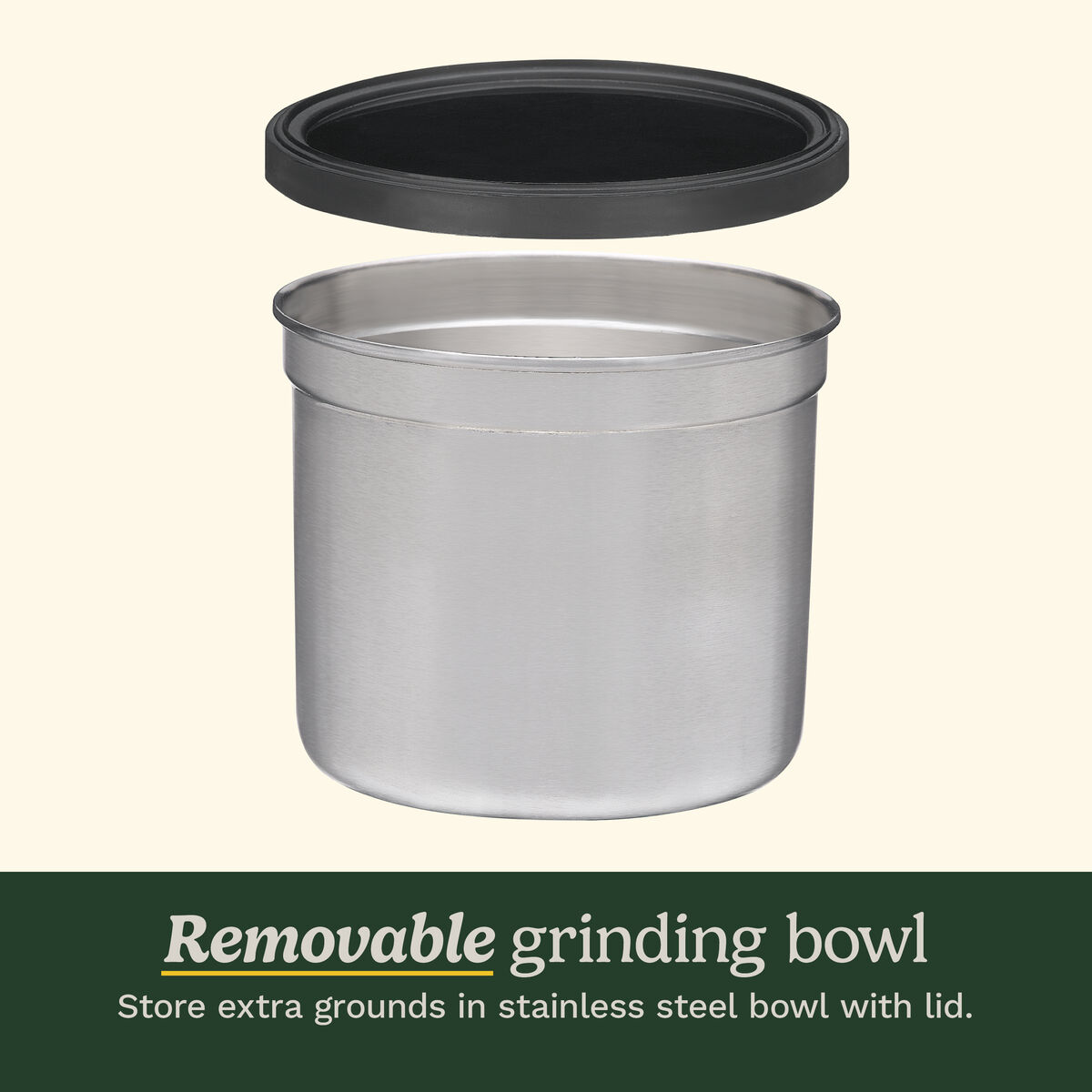 Removable grinding bowl
Store extra grounds in stainless steel bowl with lid.