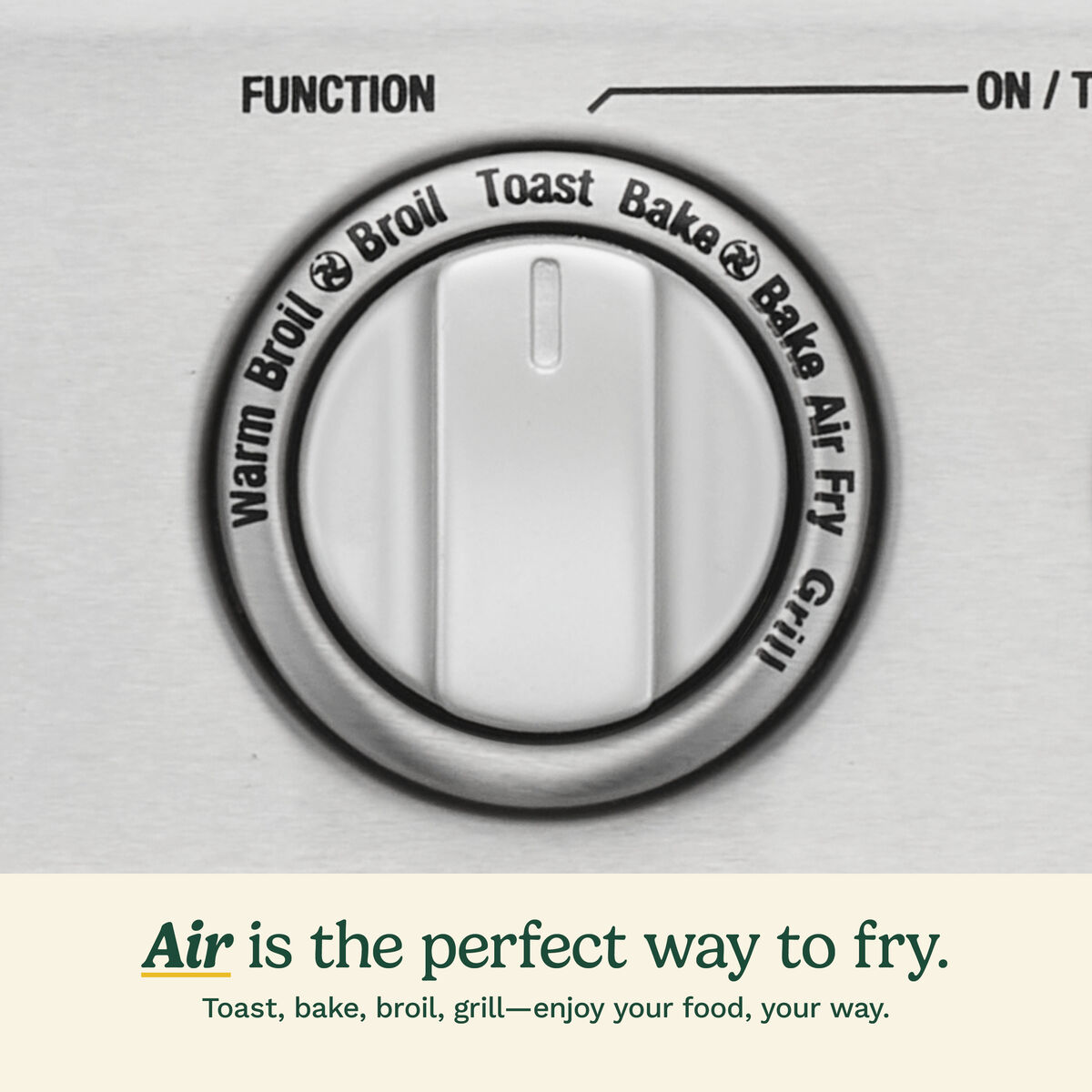 FUNCTION

ON / T

Warm Broil Broil Toast Bake Bake Air Fry Grill

Air is the perfect way to fry.

Toast, bake, broil, grill—enjoy your food, your way.