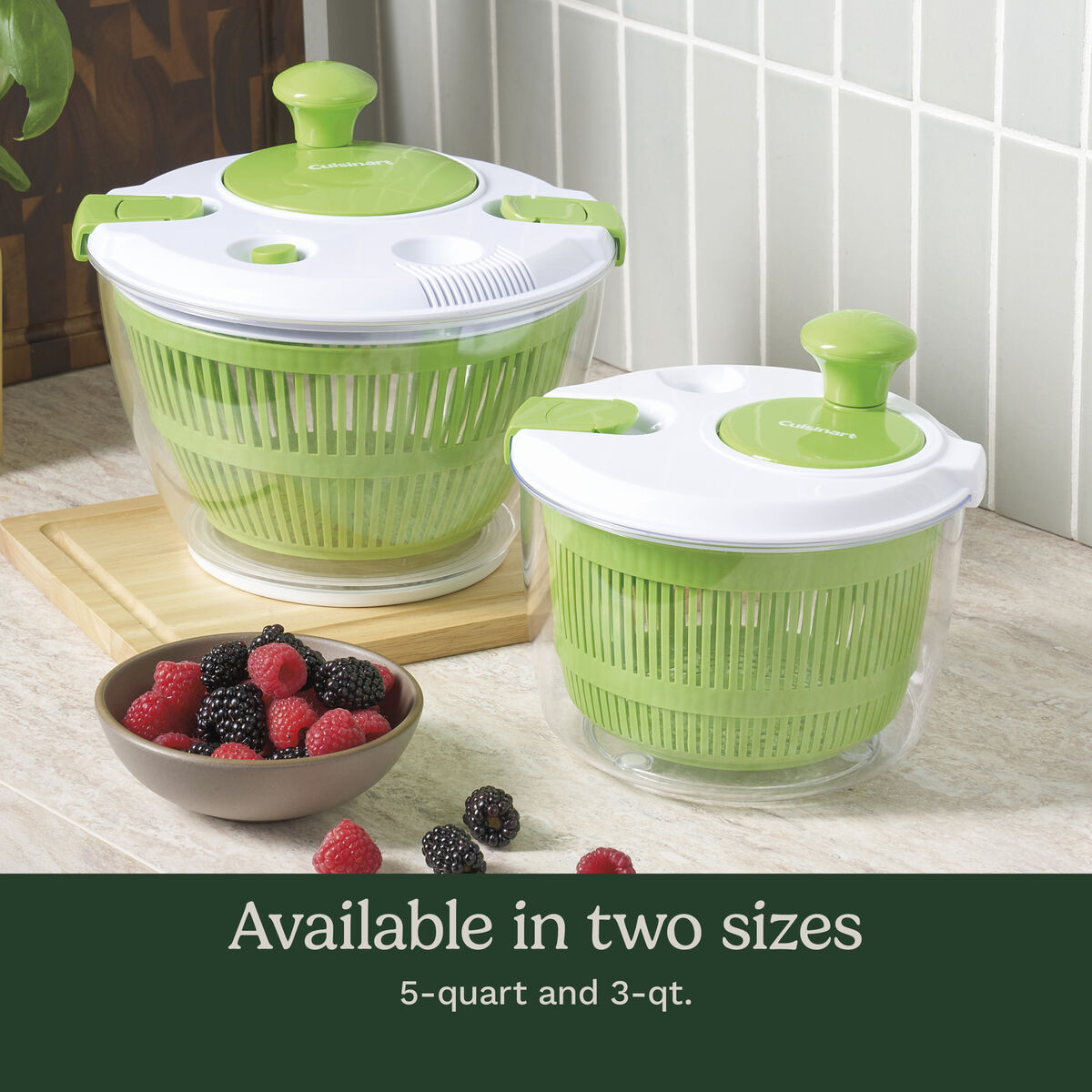 Cuisinart

Cuisinart

Available in two sizes

5-quart and 3-qt.