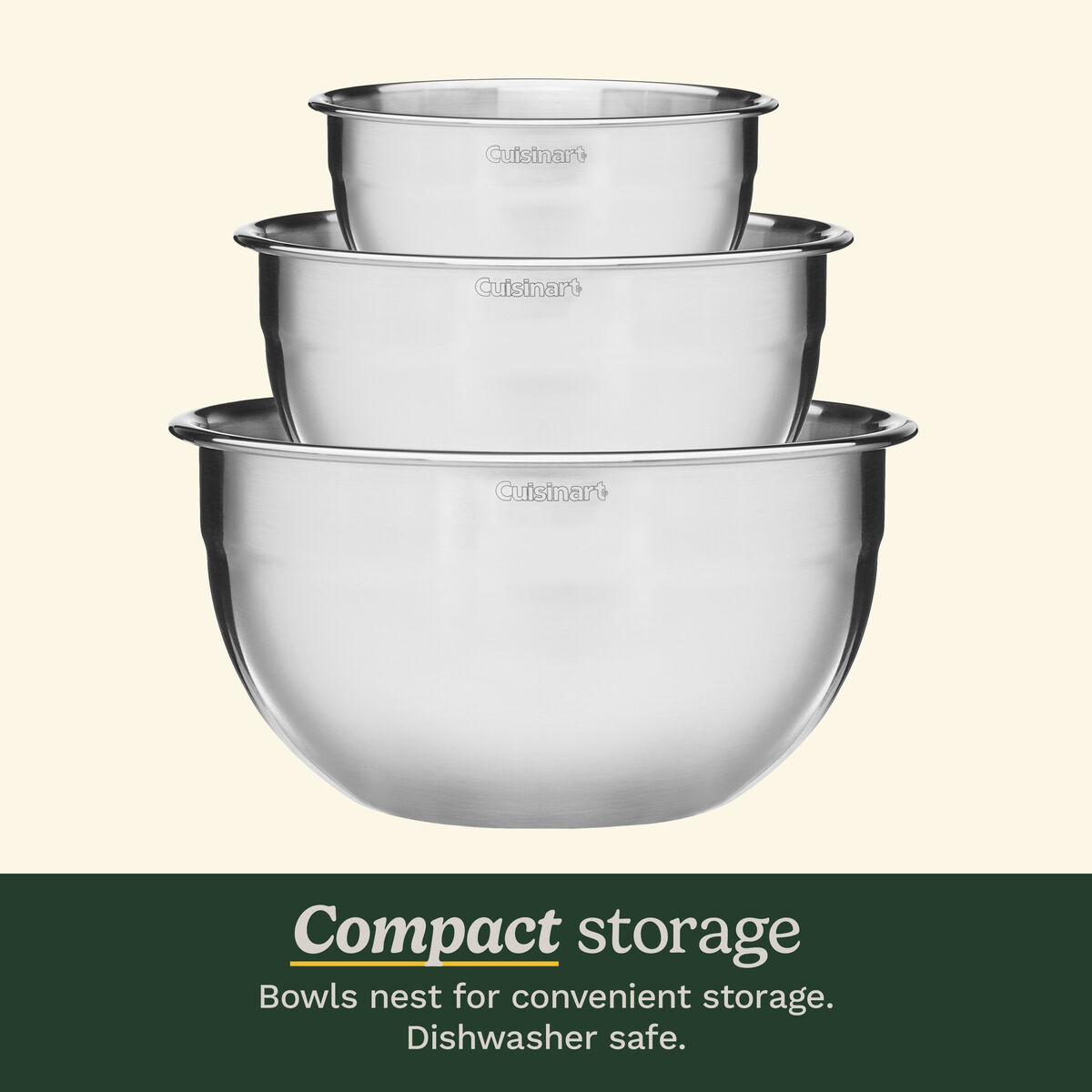 Cuisinart

Cuisinart

Cuisinart

Compact storage

Bowls nest for convenient storage. Dishwasher safe.