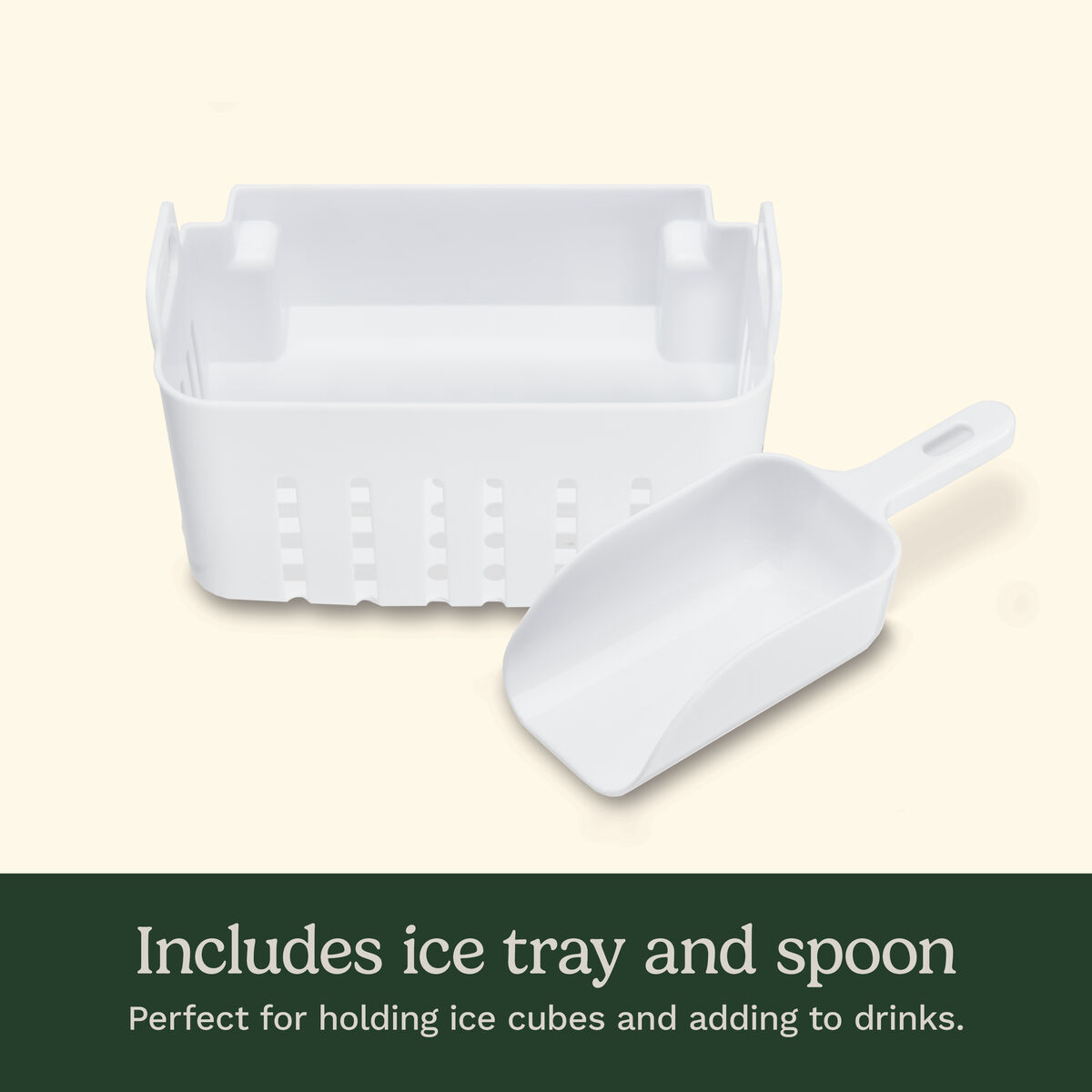 Includes ice tray and spoon

Perfect for holding ice cubes and adding to drinks.